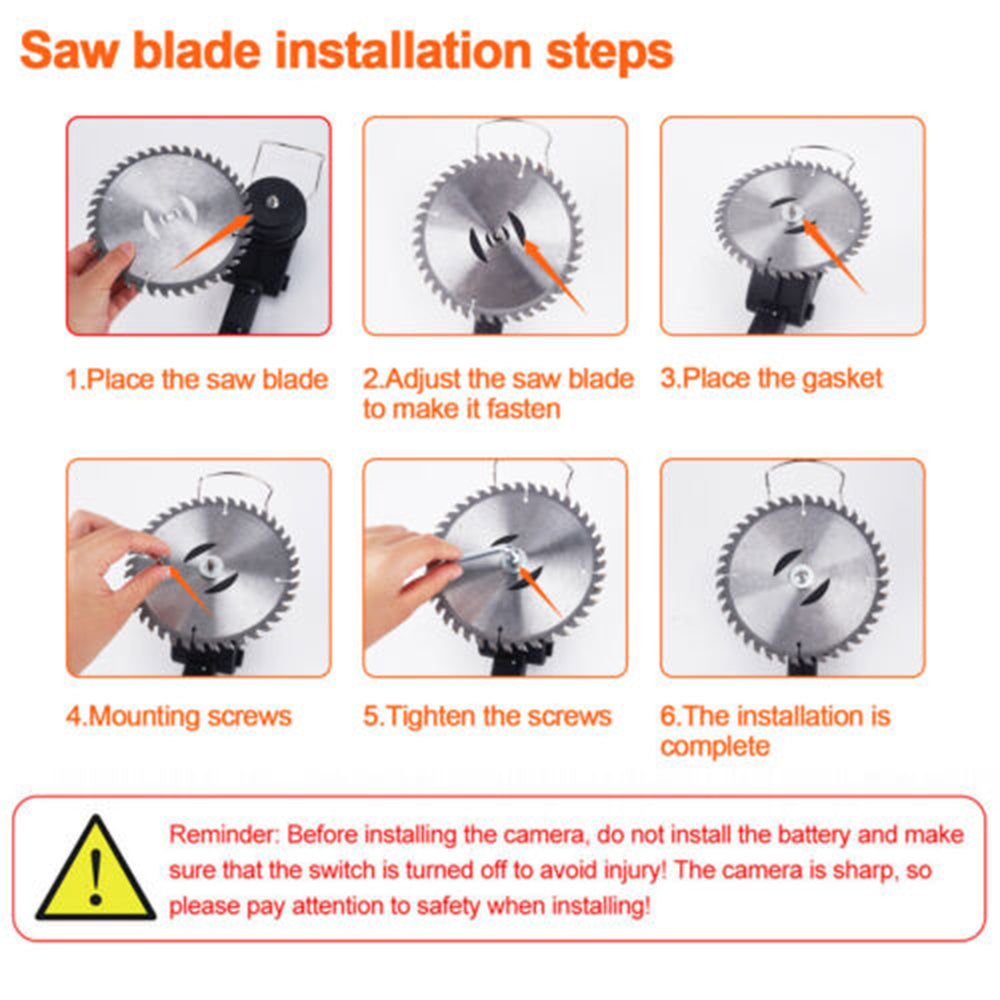 Saw blade installation steps

1.Place the saw blade

2.Adjust the saw blade to make it fasten

3.Place the gasket

4.Mounting screws

5.Tighten the screws

6.The installation is complete

!

Reminder: Before installing the camera, do not install the battery and make sure that the switch is turned off to avoid injury! The camera is sharp, so please pay attention to safety when installing!