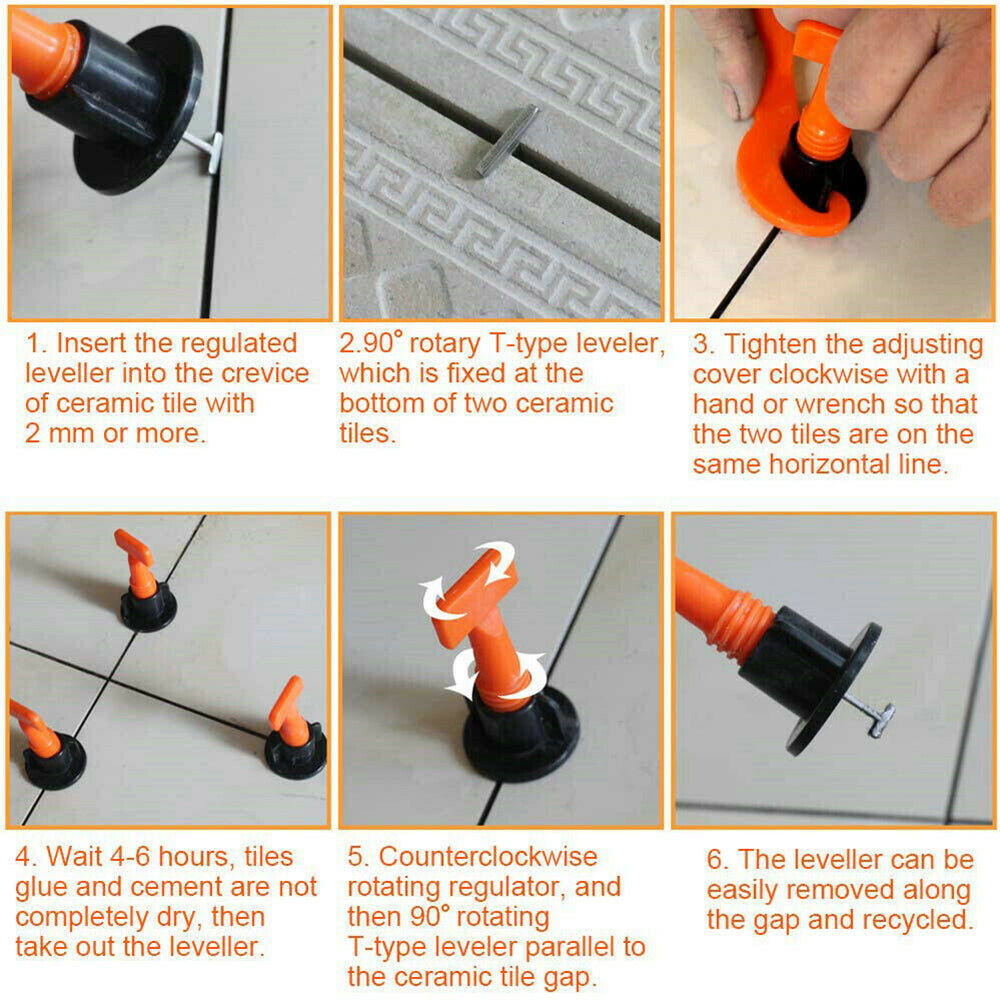 1. Insert the regulated leveller into the crevice of ceramic tile with 2 mm or more.

2.90° rotary T-type leveler, which is fixed at the bottom of two ceramic tiles.

3. Tighten the adjusting cover clockwise with a hand or wrench so that the two tiles are on the same horizontal line.

4. Wait 4-6 hours, tiles glue and cement are not completely dry, then take out the leveller.

5. Counterclockwise rotating regulator, and then 90° rotating T-type leveler parallel to the ceramic tile gap.

6. The leveller can be easily removed along the gap and recycled.