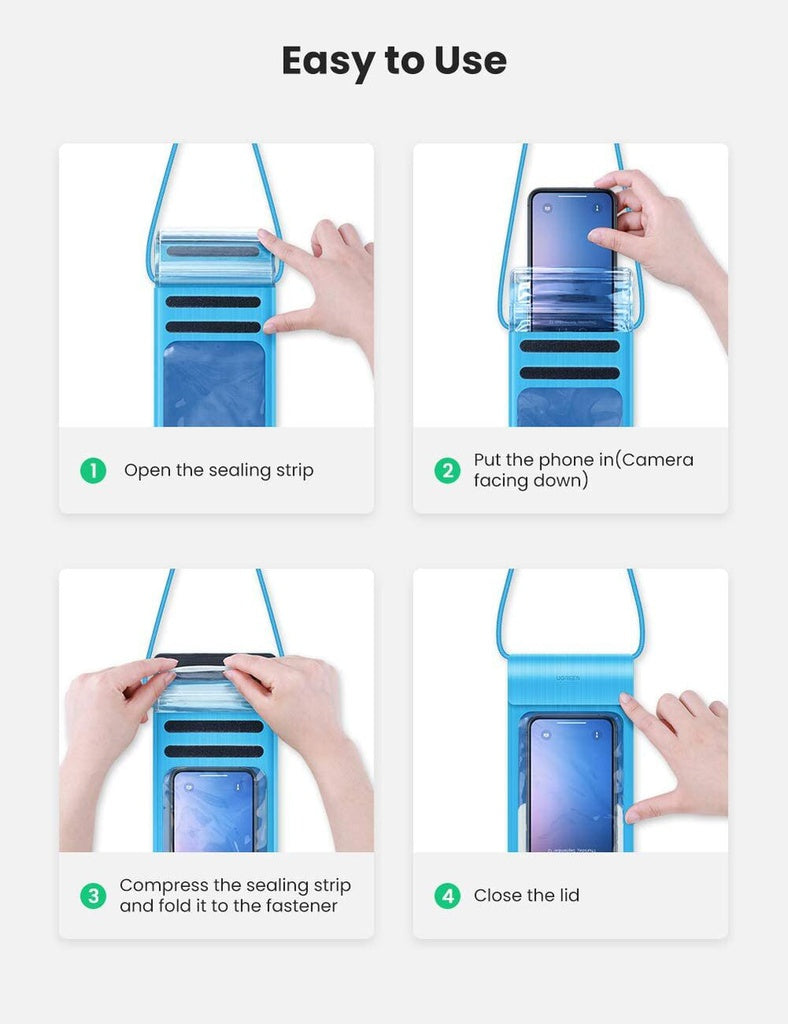 Easy to Use

1 Open the sealing strip

2 Put the phone in(Camera facing down)

3 Compress the sealing strip and fold it to the fastener

UGREEN

4 Close the lid