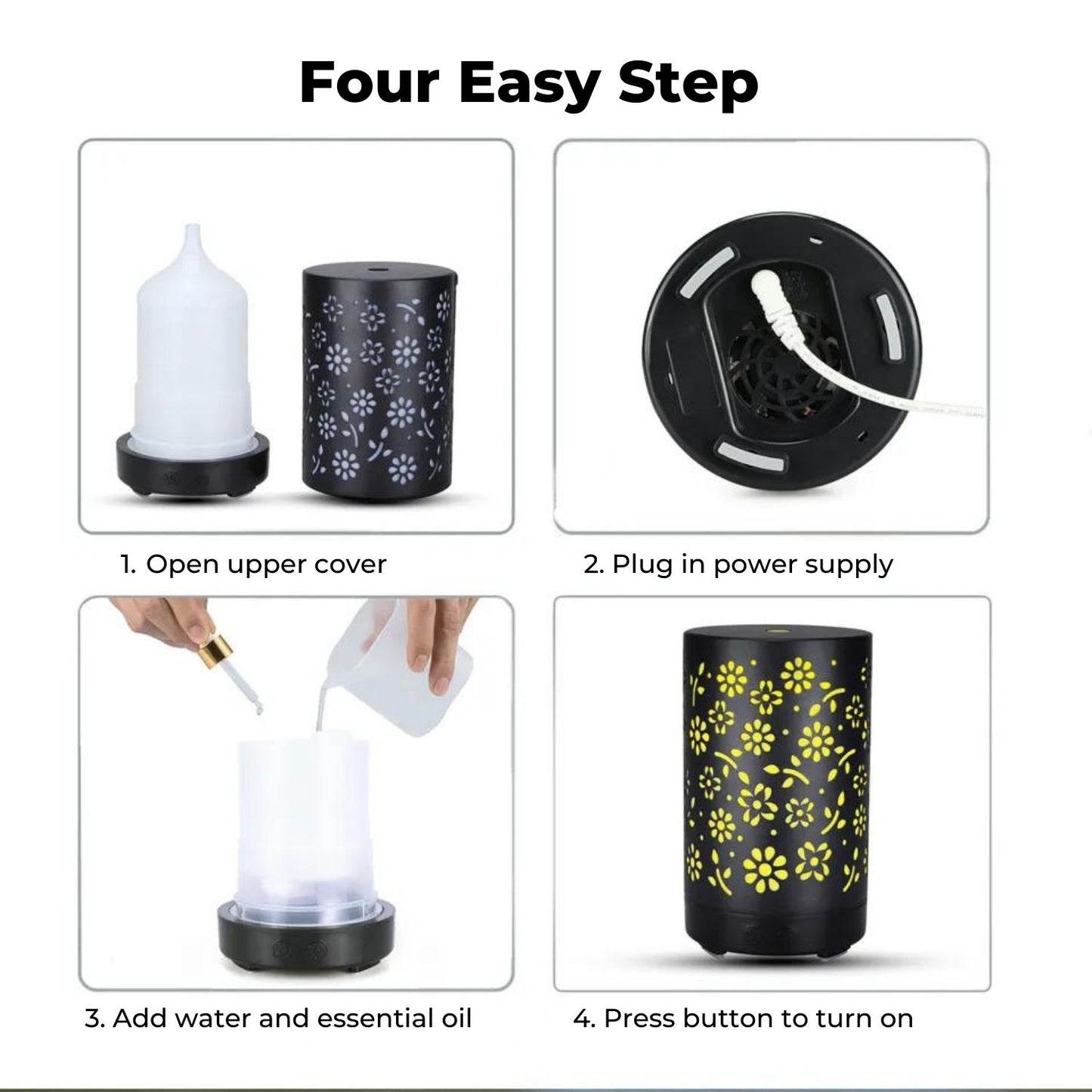 Four Easy Step

1. Open upper cover

2. Plug in power supply

3. Add water and essential oil

4. Press button to turn on