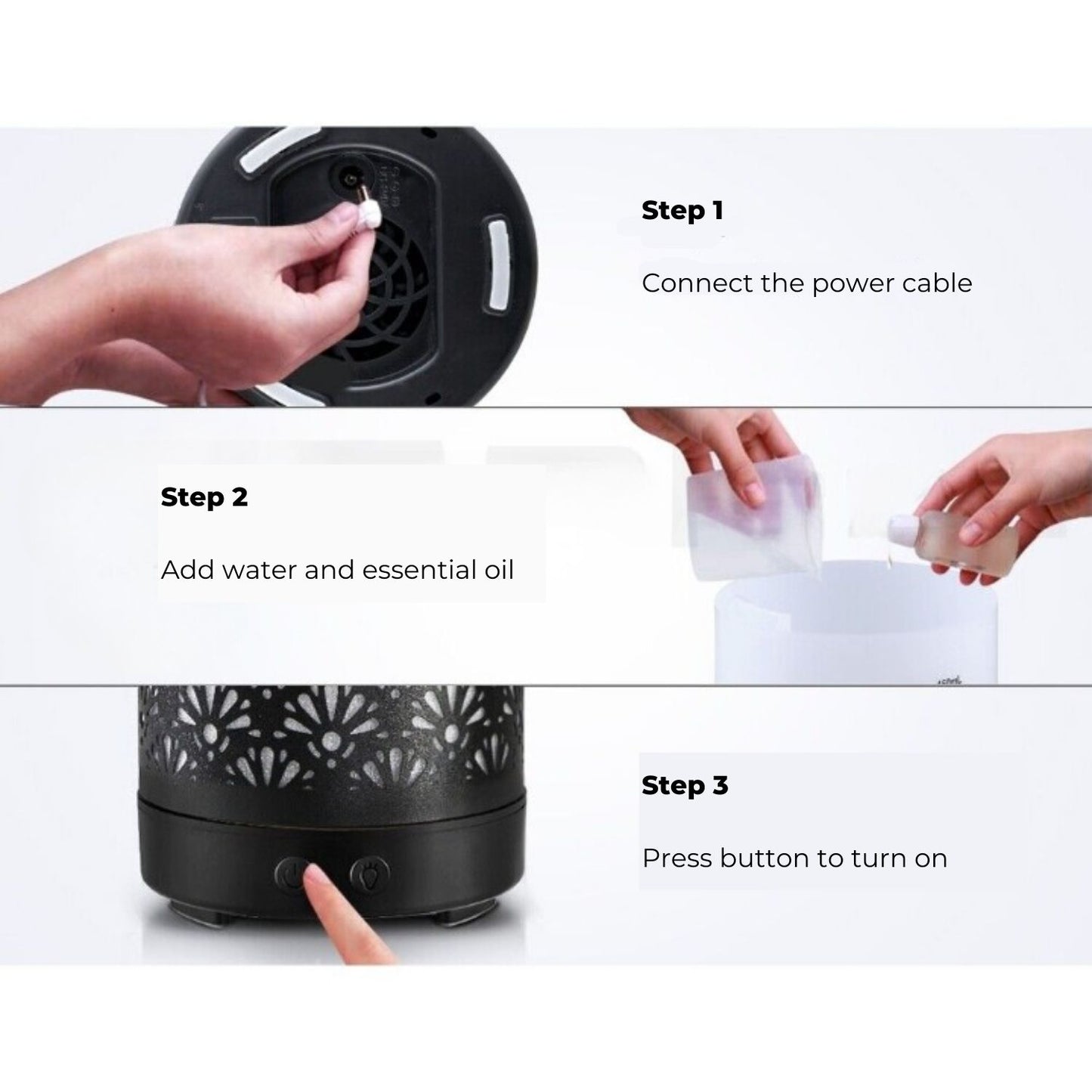 Step 1

Connect the power cable

Step 2

Add water and essential oil

Step 3

Press button to turn on