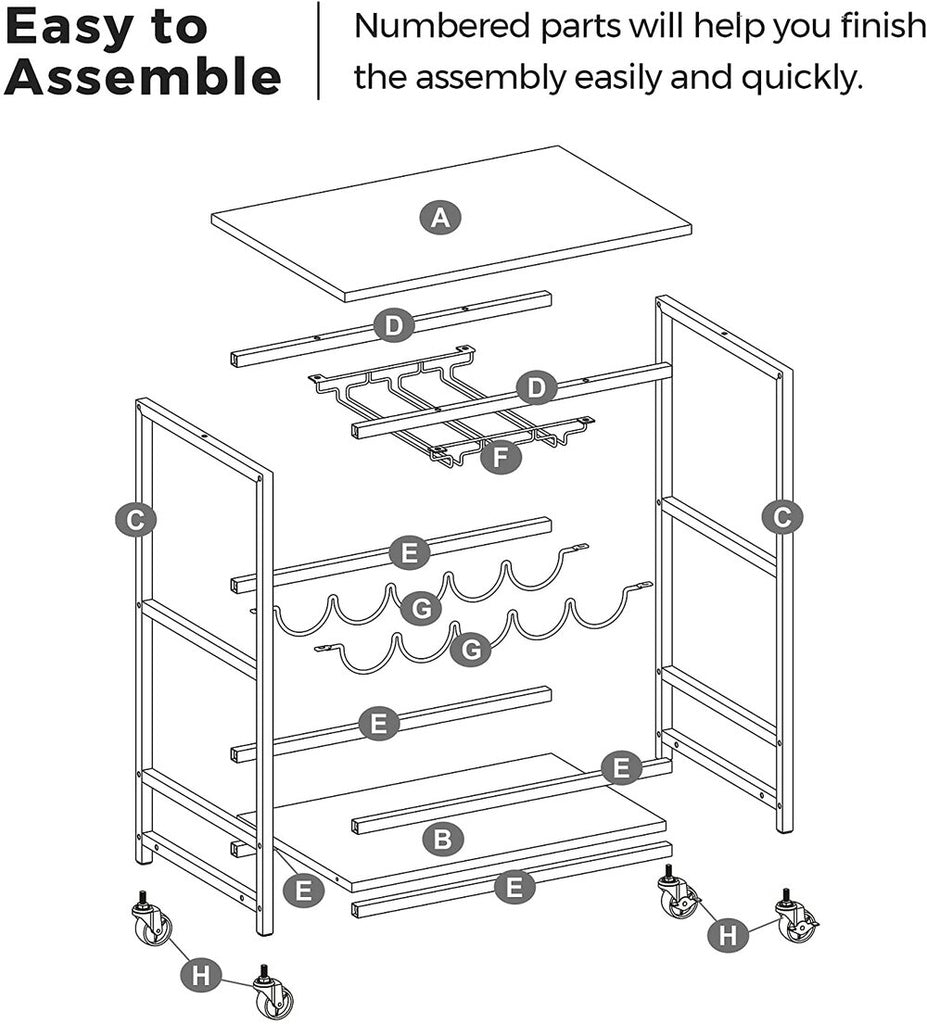 Easy to Assemble

Numbered parts will help you finish the assembly easily and quickly.

A
D
D
F
C
C
E
G
G
E
E
B
E
E
H
H