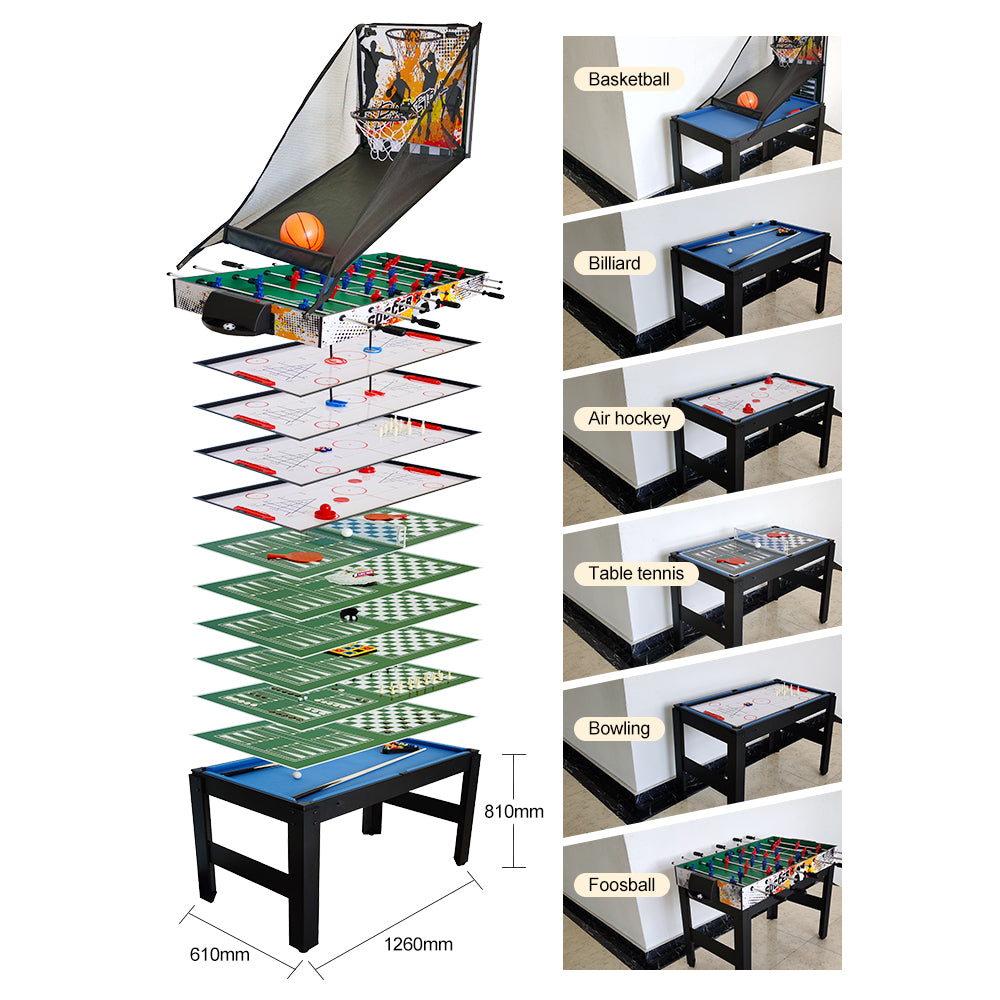 810mm

610mm

1260mm

Basketball

Billiard

Air hockey

Table tennis

Bowling

Foosball