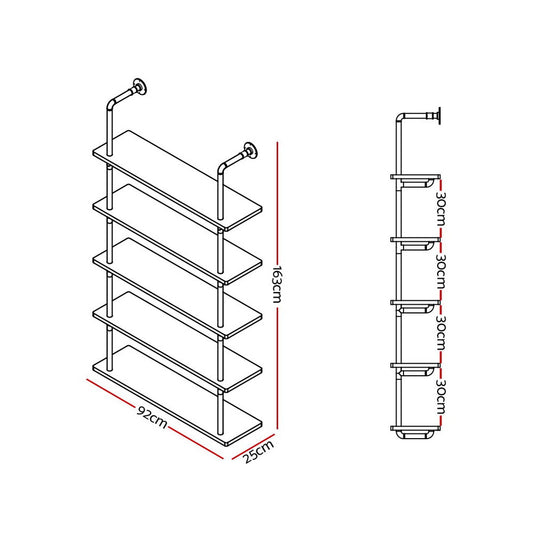 163cm
92cm
25cm
30cm
30cm
30cm
30cm