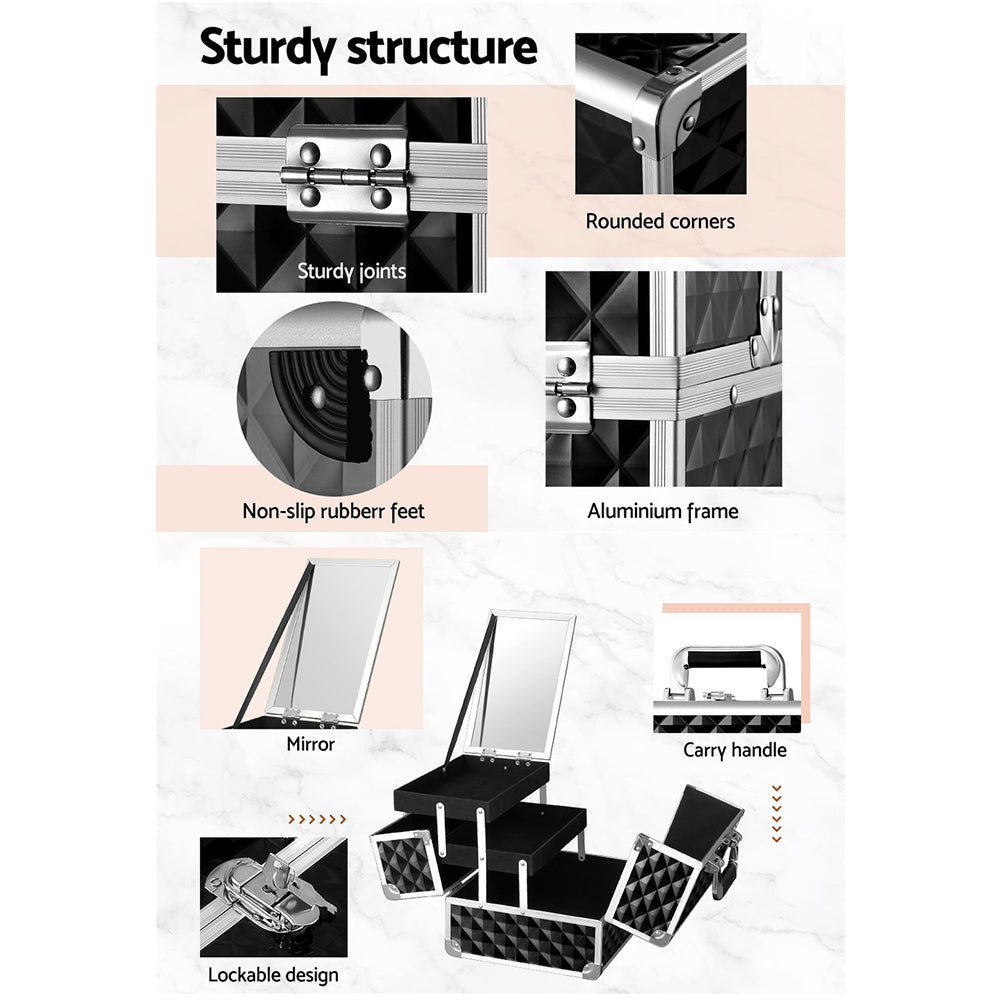 Sturdy structure

Sturdy joints

Rounded corners

Non-slip rubberr feet

Aluminium frame

Mirror

Carry handle

Lockable design