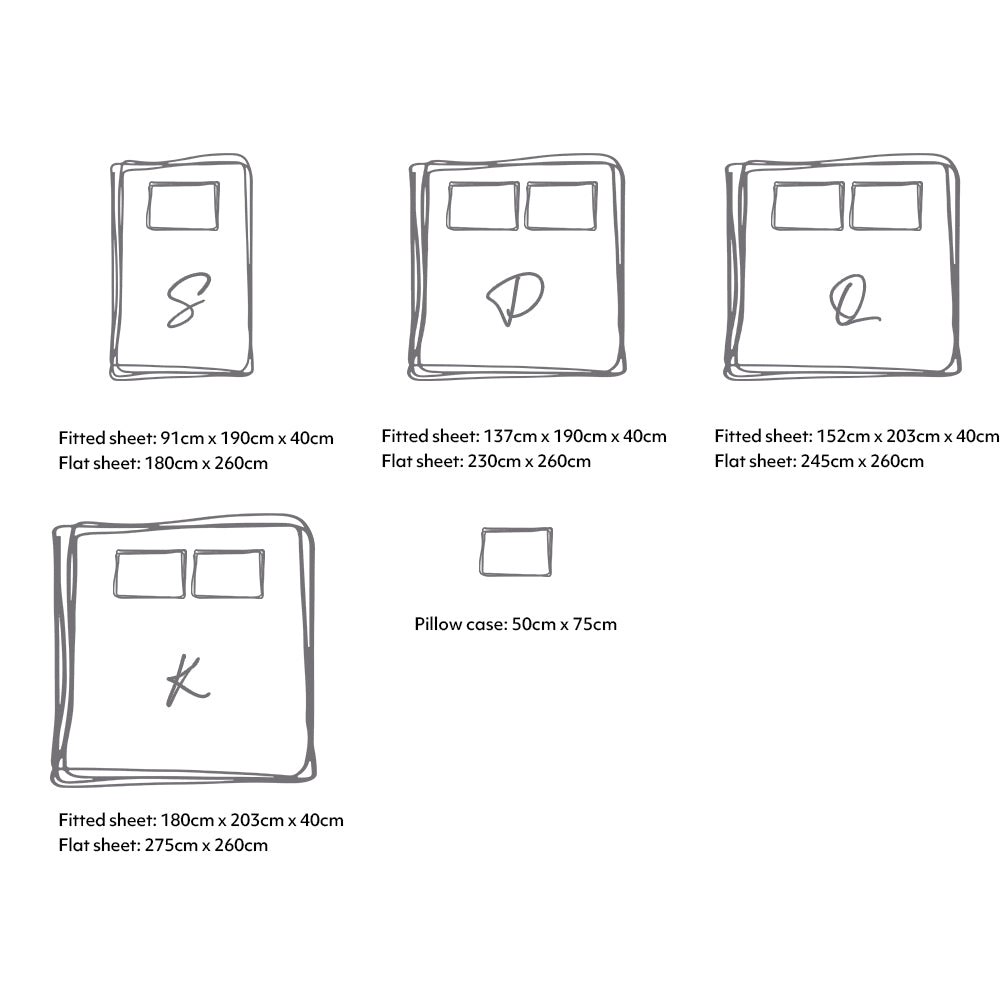 S

Fitted sheet: 91cm x 190cm x 40cm
Flat sheet: 180cm x 260cm

D

Fitted sheet: 137cm x 190cm x 40cm
Flat sheet: 230cm x 260cm

Q

Fitted sheet: 152cm x 203cm x 40cm
Flat sheet: 245cm x 260cm

K

Fitted sheet: 180cm x 203cm x 40cm
Flat sheet: 275cm x 260cm

Pillow case: 50cm x 75cm