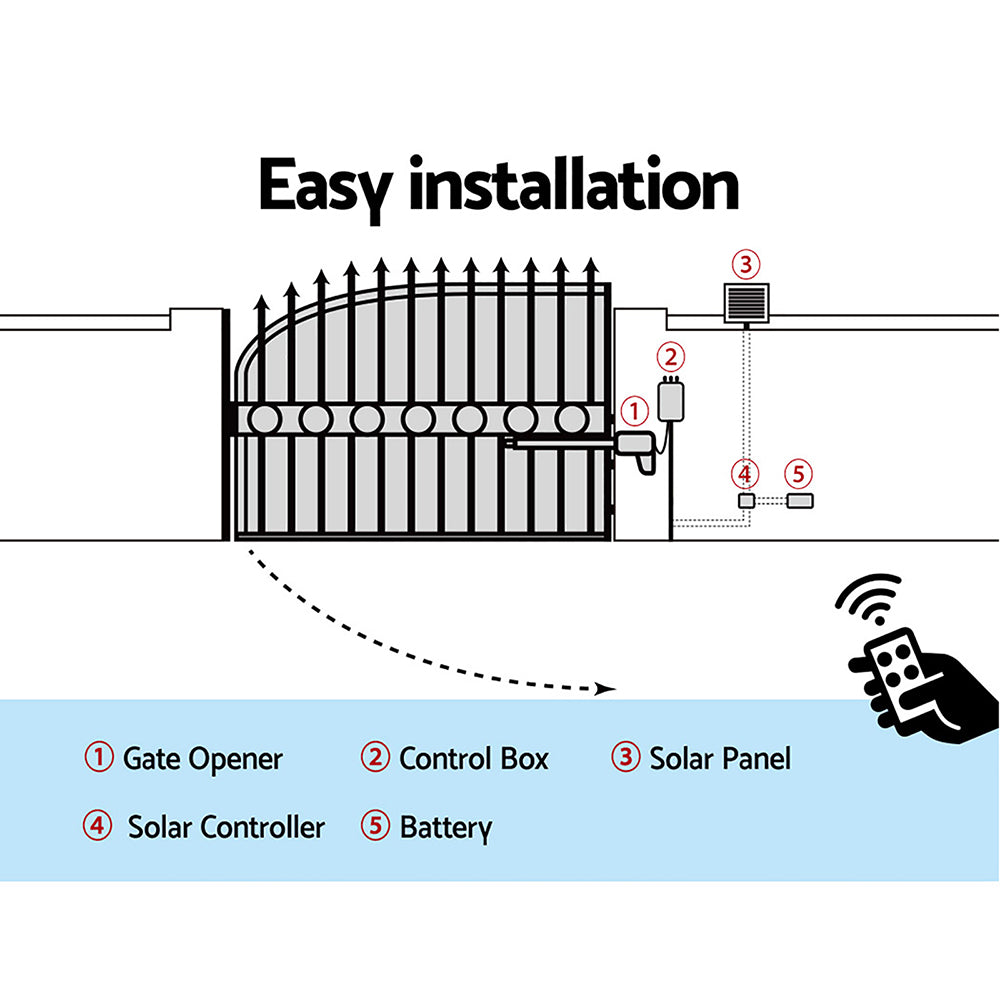 Easy installation

③

②

①

④ ⑤

① Gate Opener ② Control Box ③ Solar Panel

④ Solar Controller ⑤ Battery