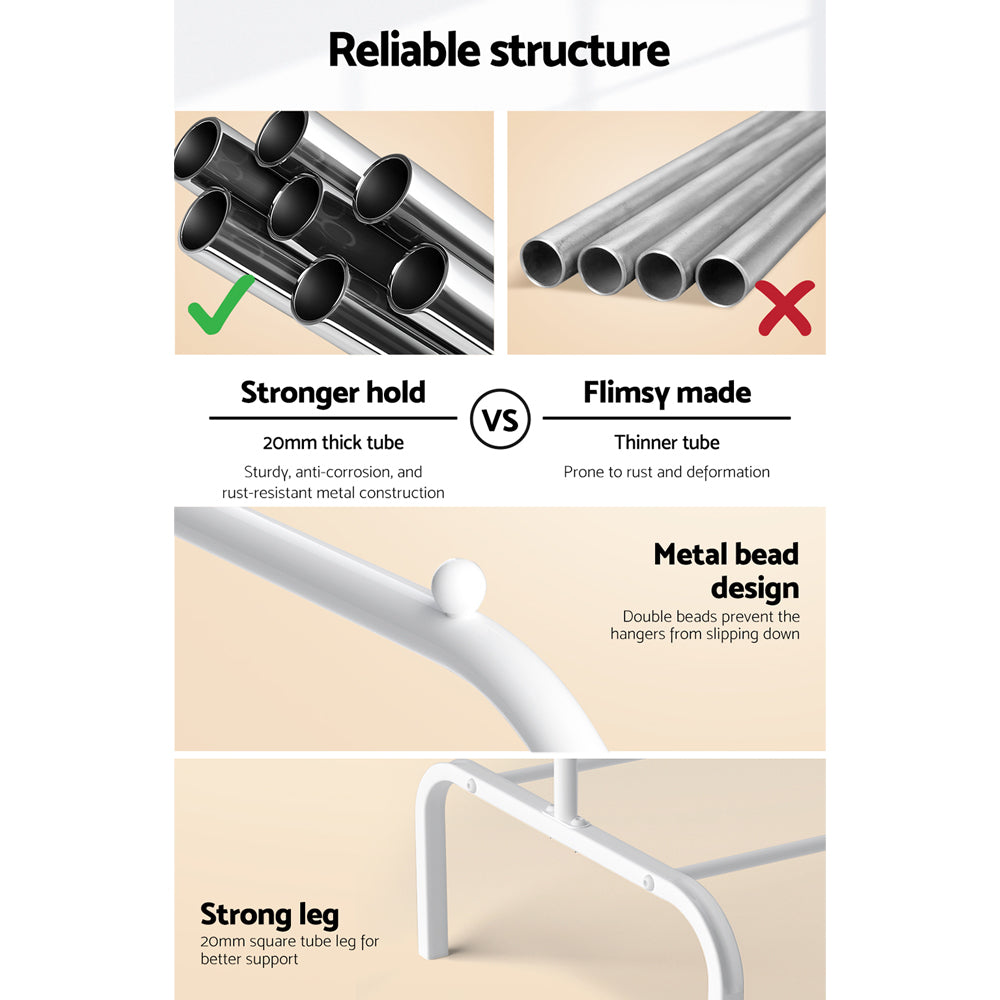 Reliable structure

Stronger hold

20mm thick tube

Sturdy, anti-corrosion, and rust-resistant metal construction

VS

Flimsy made

Thinner tube

Prone to rust and deformation

Metal bead design

Double beads prevent the hangers from slipping down

Strong leg

20mm square tube leg for better support