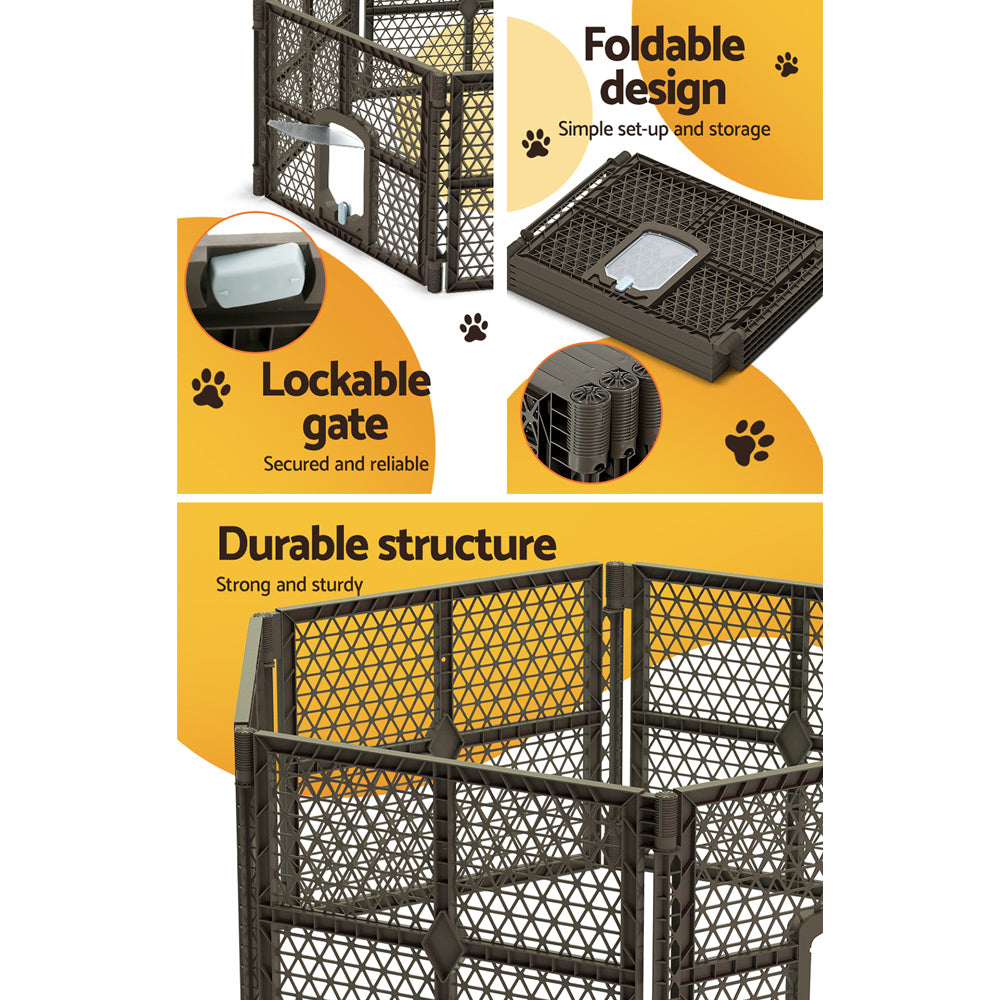 Foldable design
Simple set-up and storage

Lockable gate
Secured and reliable

Durable structure
Strong and sturdy