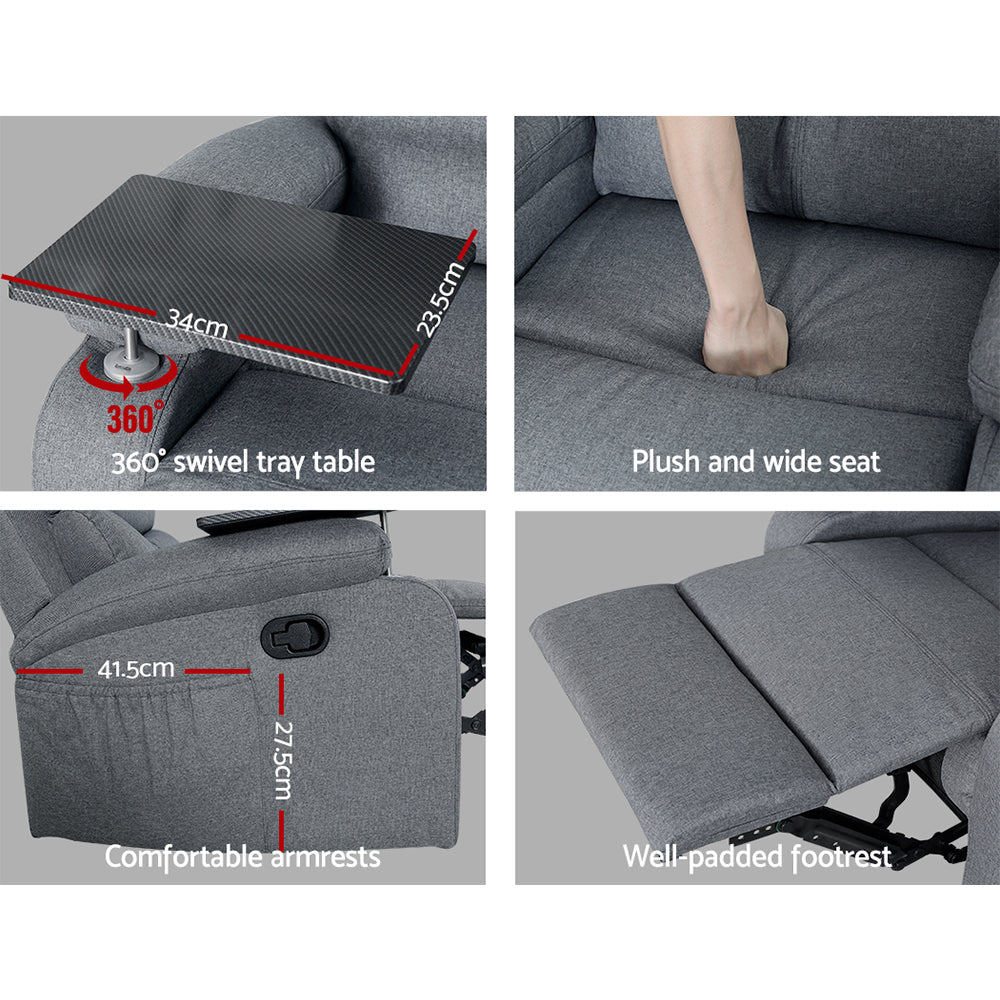 34cm

23.5cm

360°

360° swivel tray table

Plush and wide seat

41.5cm

27.5cm

Comfortable armrests

Well-padded footrest