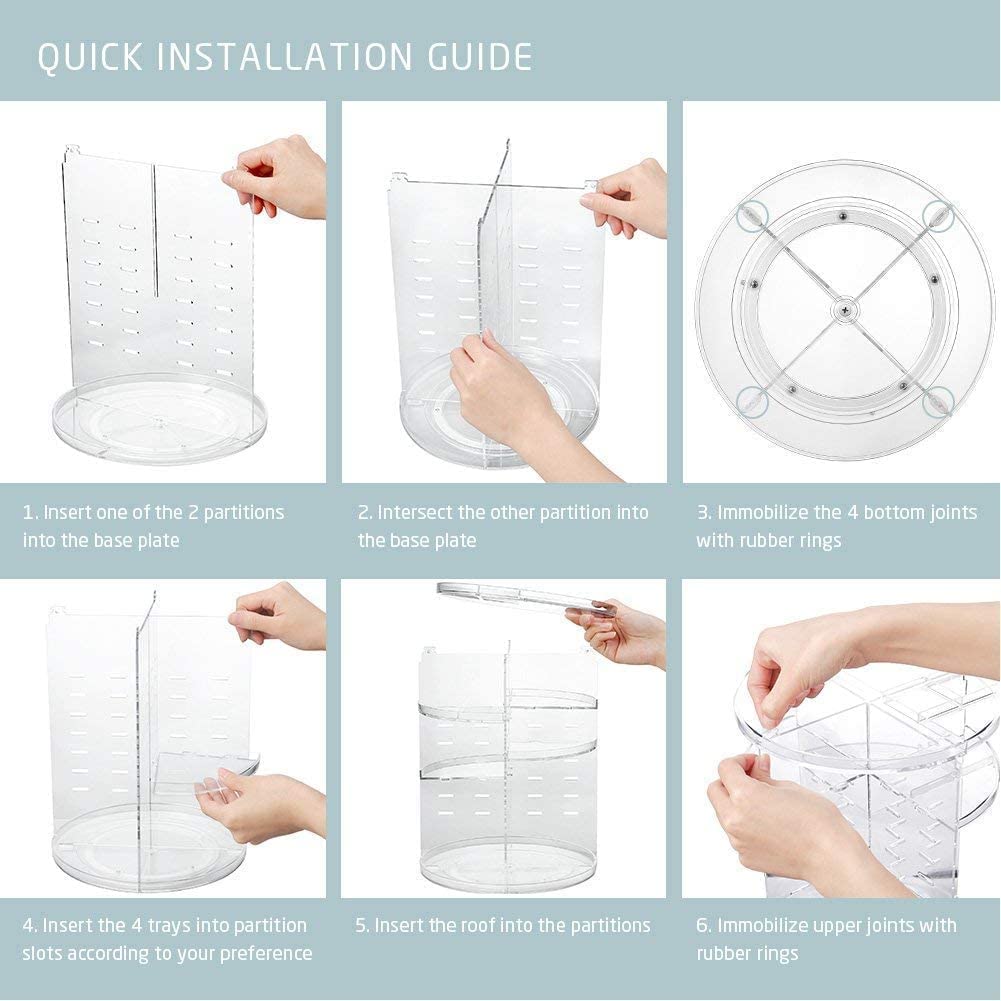 QUICK INSTALLATION GUIDE

1. Insert one of the 2 partitions into the base plate

2. Intersect the other partition into the base plate

3. Immobilize the 4 bottom joints with rubber rings

4. Insert the 4 trays into partition slots according to your preference

5. Insert the roof into the partitions

6. Immobilize upper joints with rubber rings