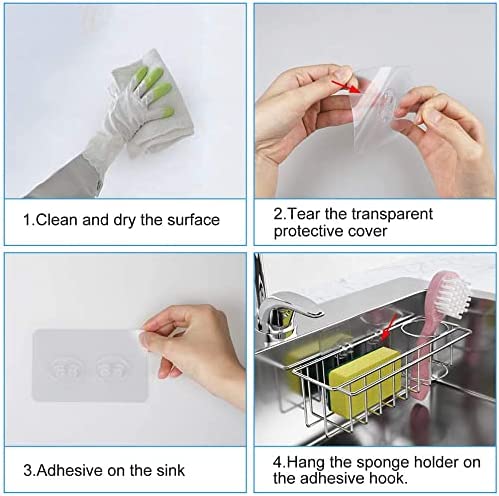 1.Clean and dry the surface

2.Tear the transparent protective cover

3.Adhesive on the sink

4.Hang the sponge holder on the adhesive hook.