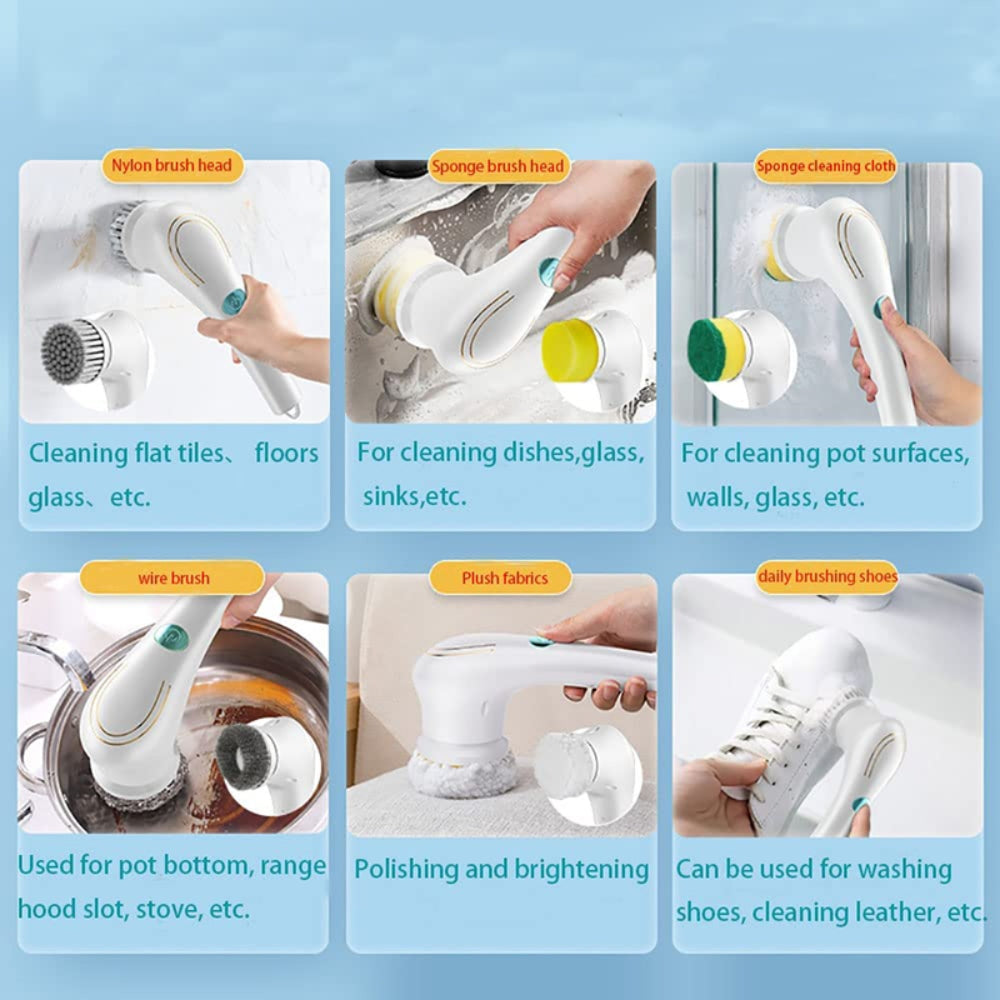 Nylon brush head

Cleaning flat tiles、 floors glass、 etc.

Sponge brush head

For cleaning dishes,glass, sinks,etc.

Sponge cleaning cloth

For cleaning pot surfaces, walls, glass, etc.

wire brush

Used for pot bottom, range hood slot, stove, etc.

Plush fabrics

Polishing and brightening

daily brushing shoes

Can be used for washing shoes, cleaning leather, etc.