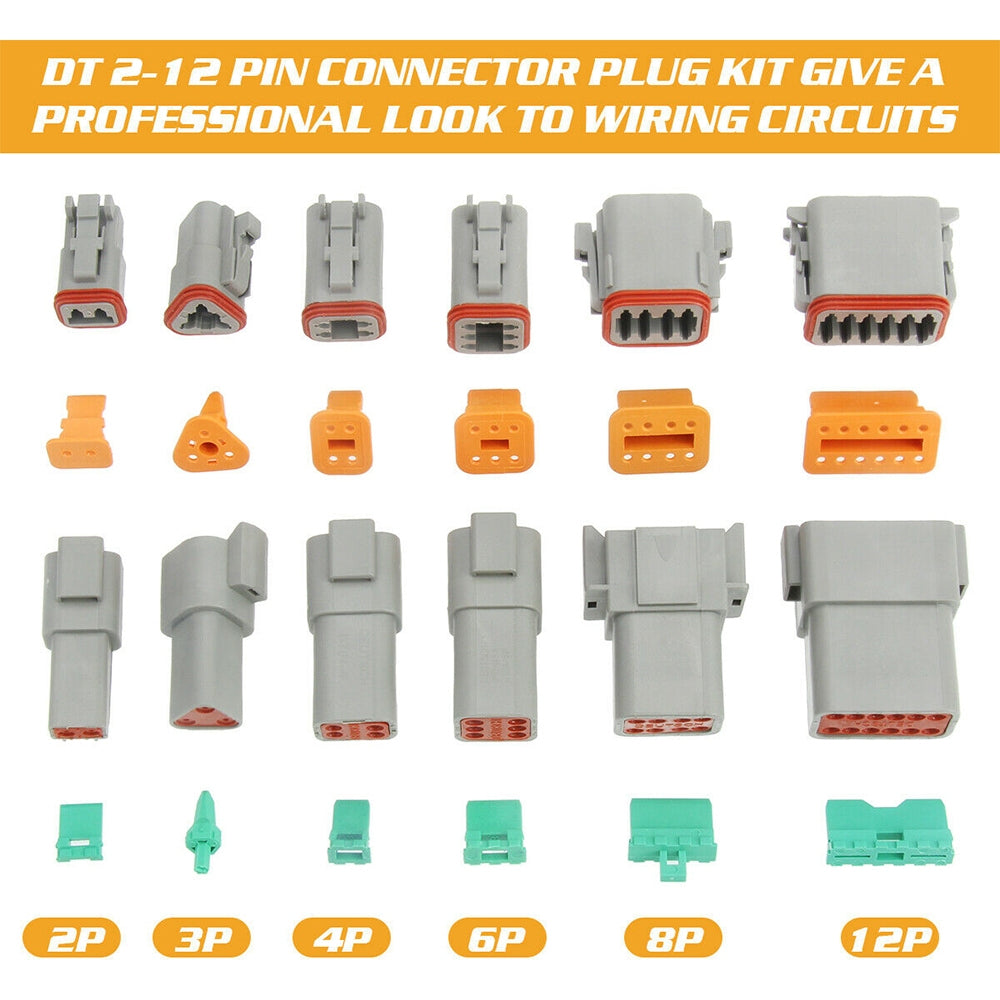 DT 2-12 PIN CONNECTOR PLUG KIT GIVE A PROFESSIONAL LOOK TO WIRING CIRCUITS

2P 3P 4P 6P 8P 12P