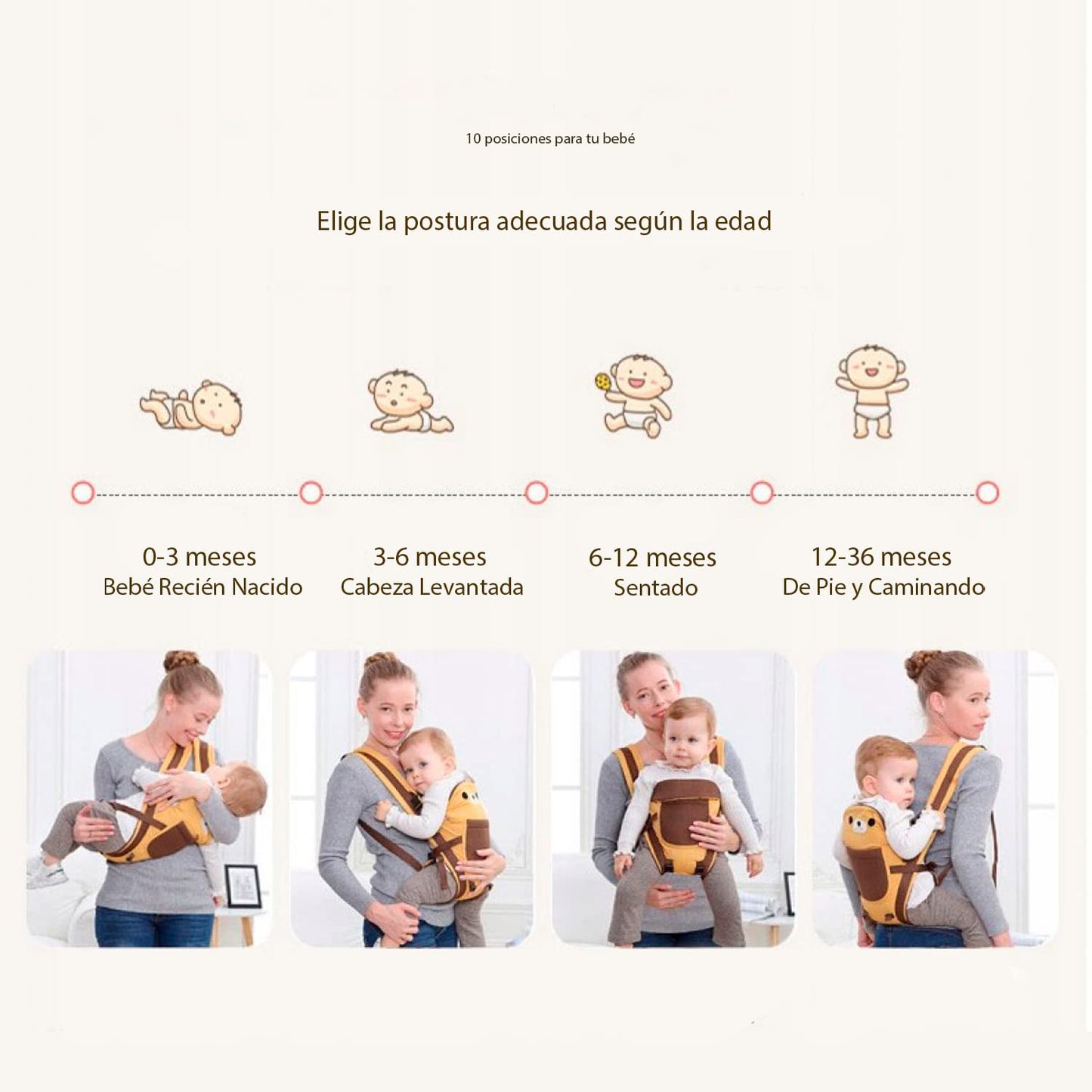 10 posiciones para tu bebé

Elige la postura adecuada según la edad

0-3 meses
Bebé Recién Nacido

3-6 meses
Cabeza Levantada

6-12 meses
Sentado

12-36 meses
De Pie y Caminando