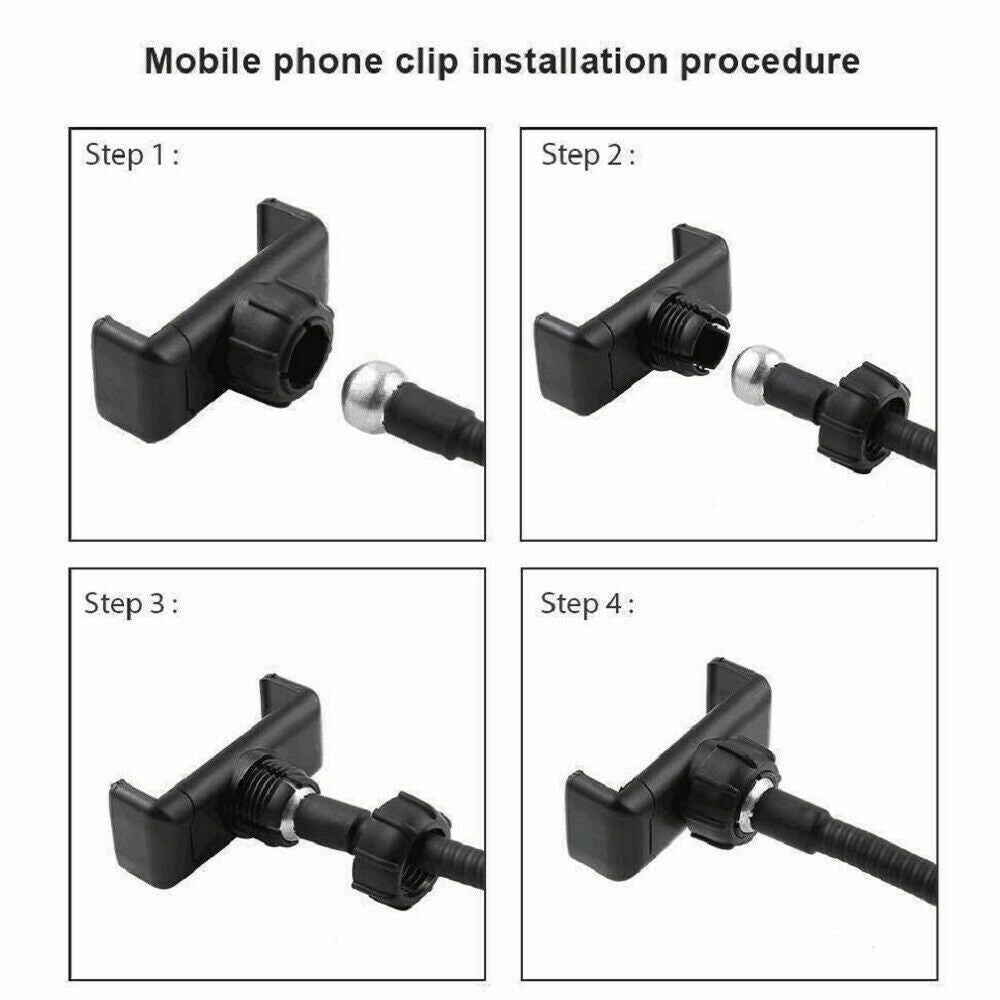 Mobile phone clip installation procedure

Step 1 :

Step 2 :

Step 3 :

Step 4 :