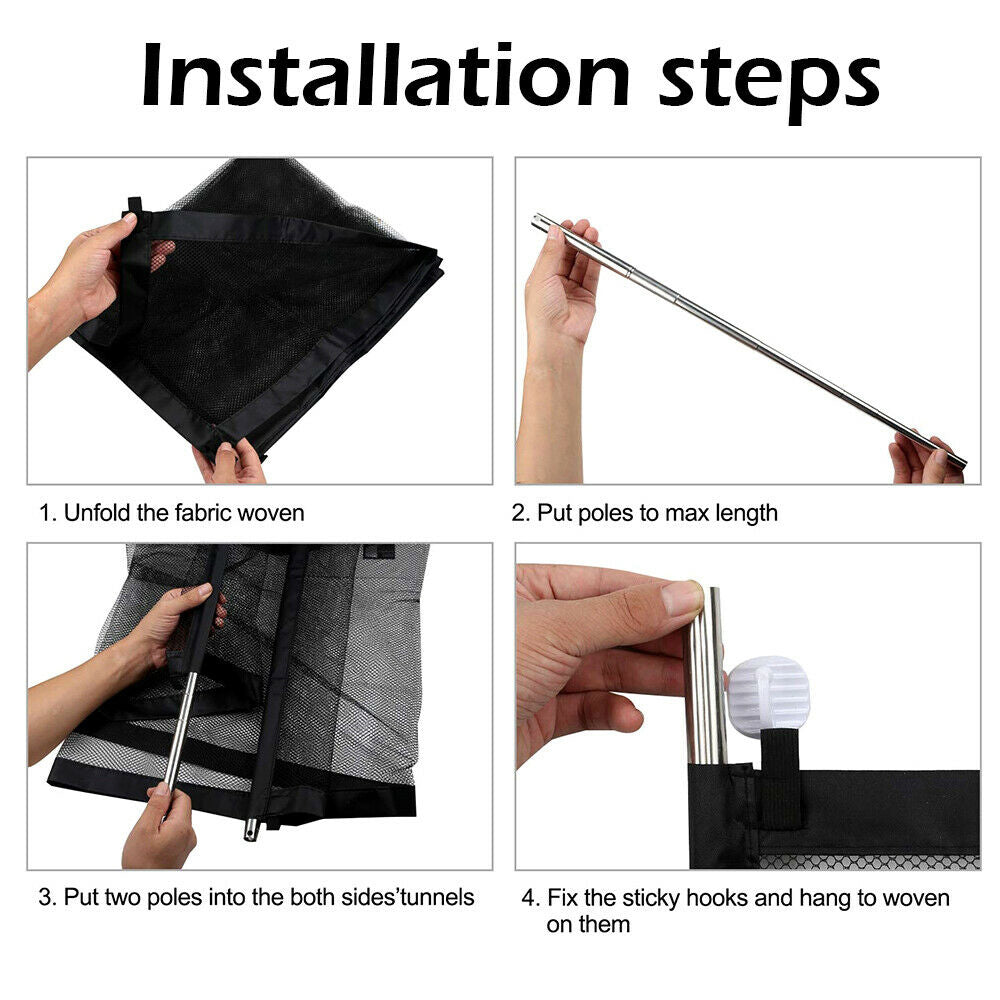 Installation steps

1. Unfold the fabric woven

2. Put poles to max length

3. Put two poles into the both sides'tunnels

4. Fix the sticky hooks and hang to woven on them