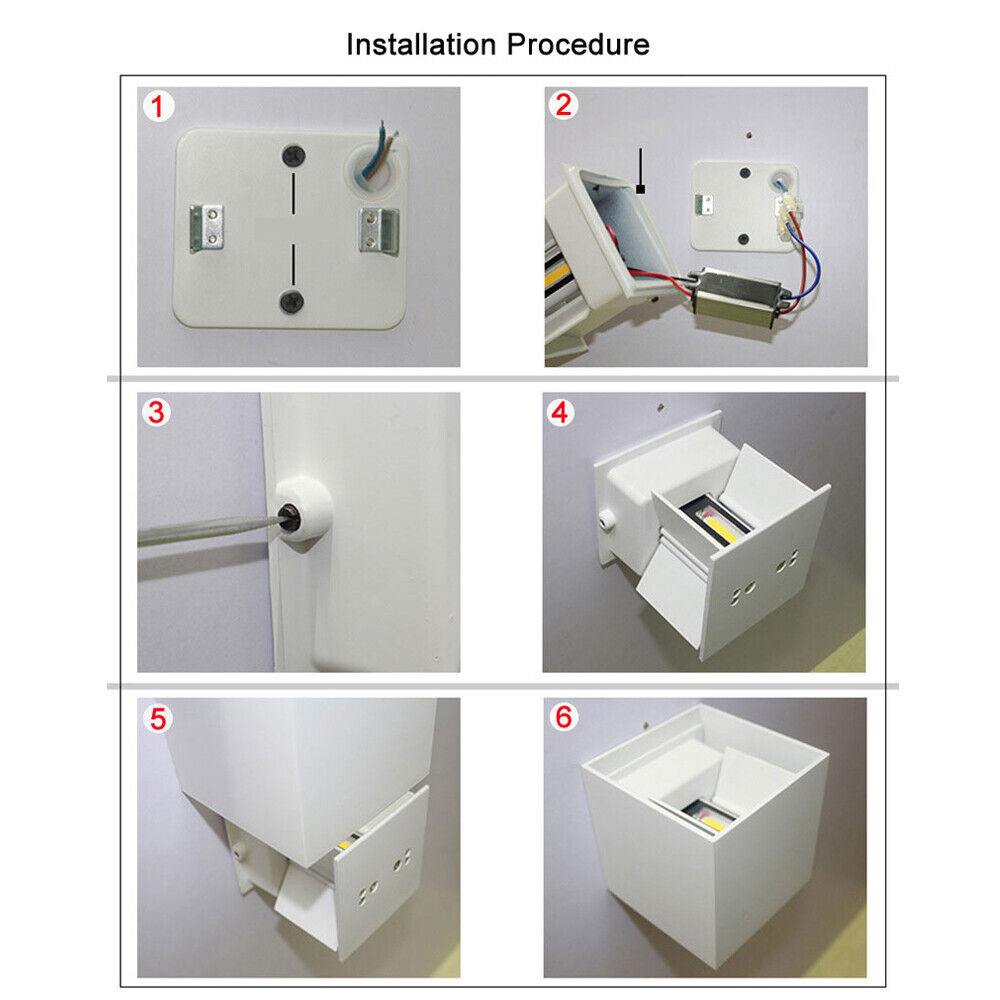 Installation Procedure

1

2

3

4

5

6