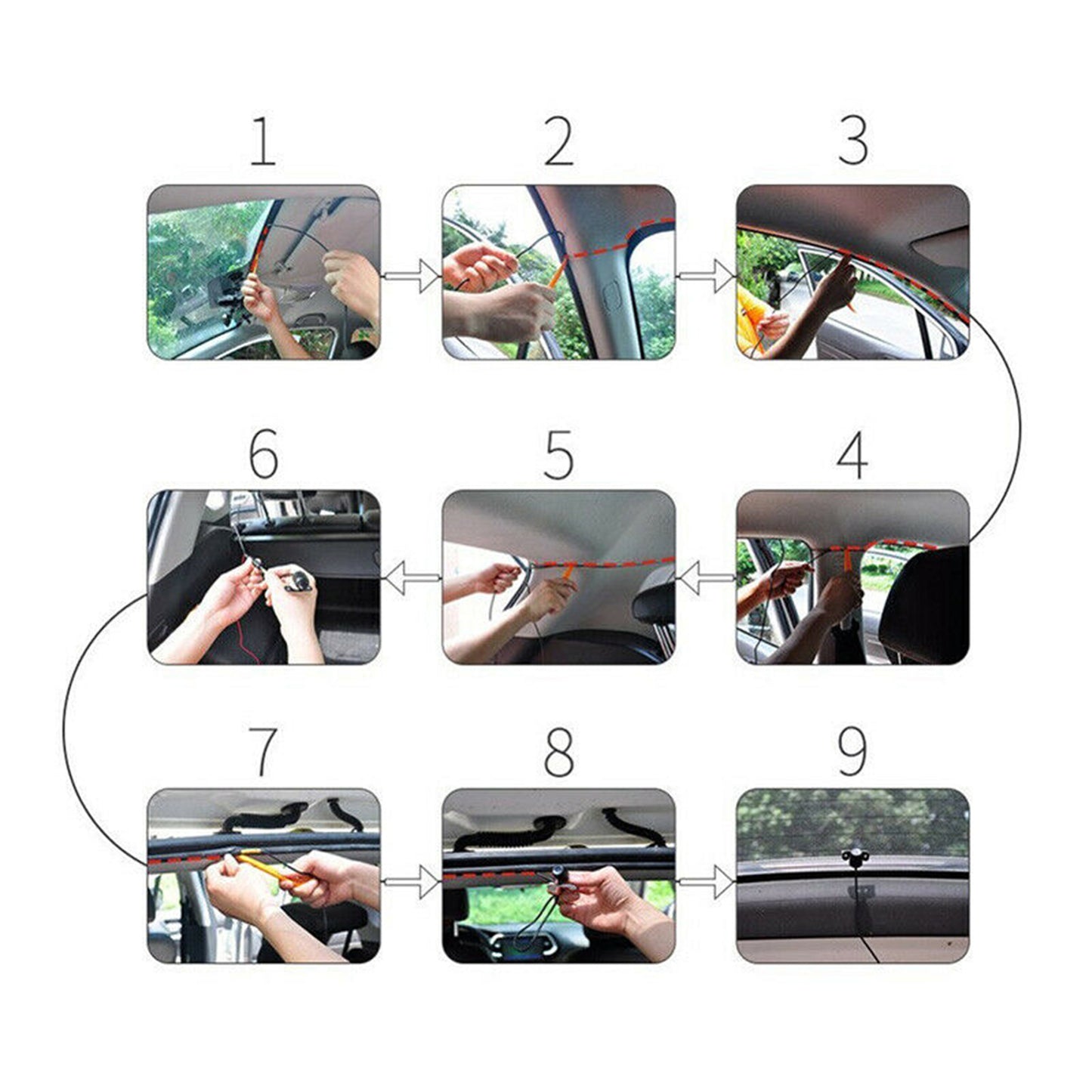 1

2

3

6

5

4

7

8

9