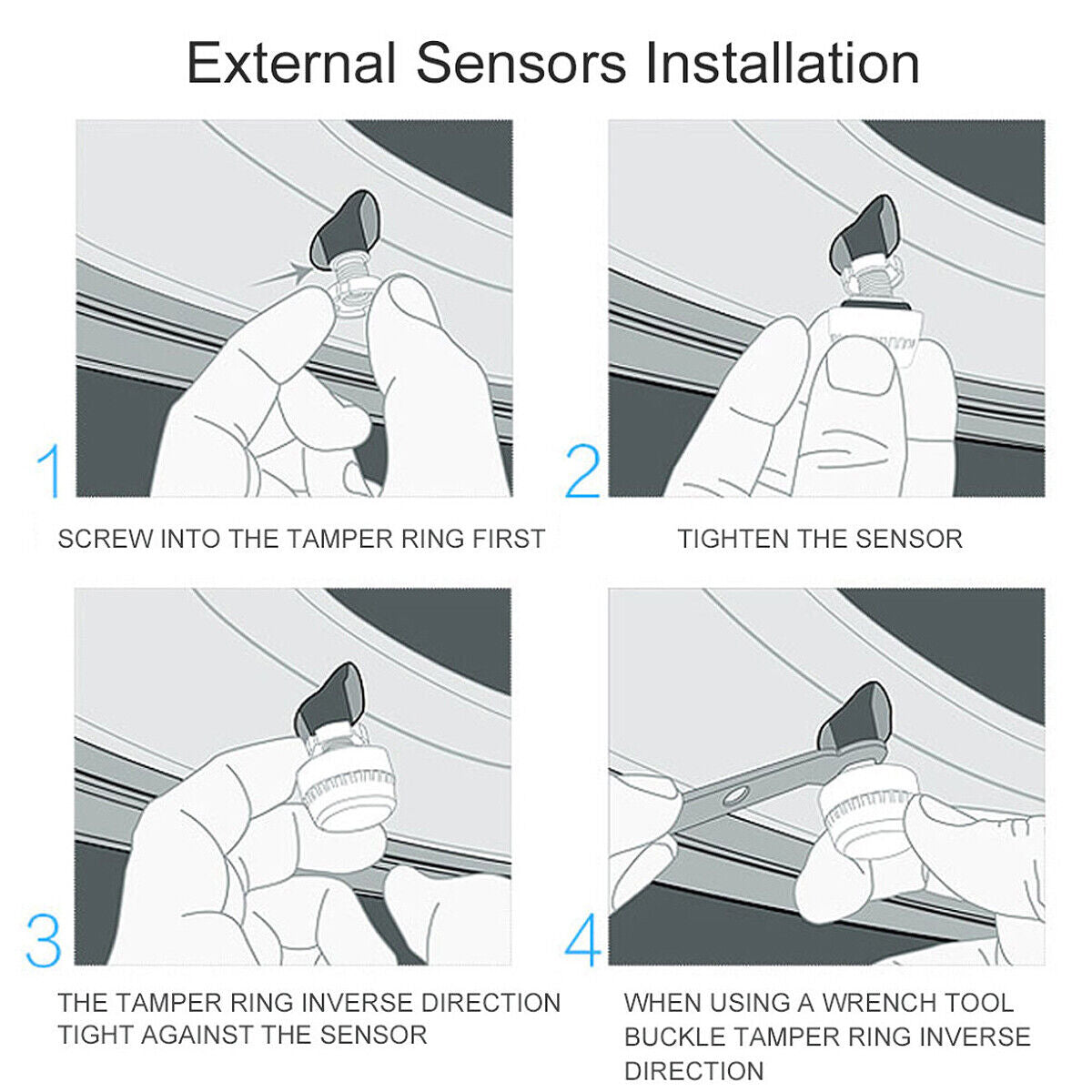 External Sensors Installation

1

SCREW INTO THE TAMPER RING FIRST

2

TIGHTEN THE SENSOR

3

THE TAMPER RING INVERSE DIRECTION TIGHT AGAINST THE SENSOR

4

WHEN USING A WRENCH TOOL BUCKLE TAMPER RING INVERSE DIRECTION