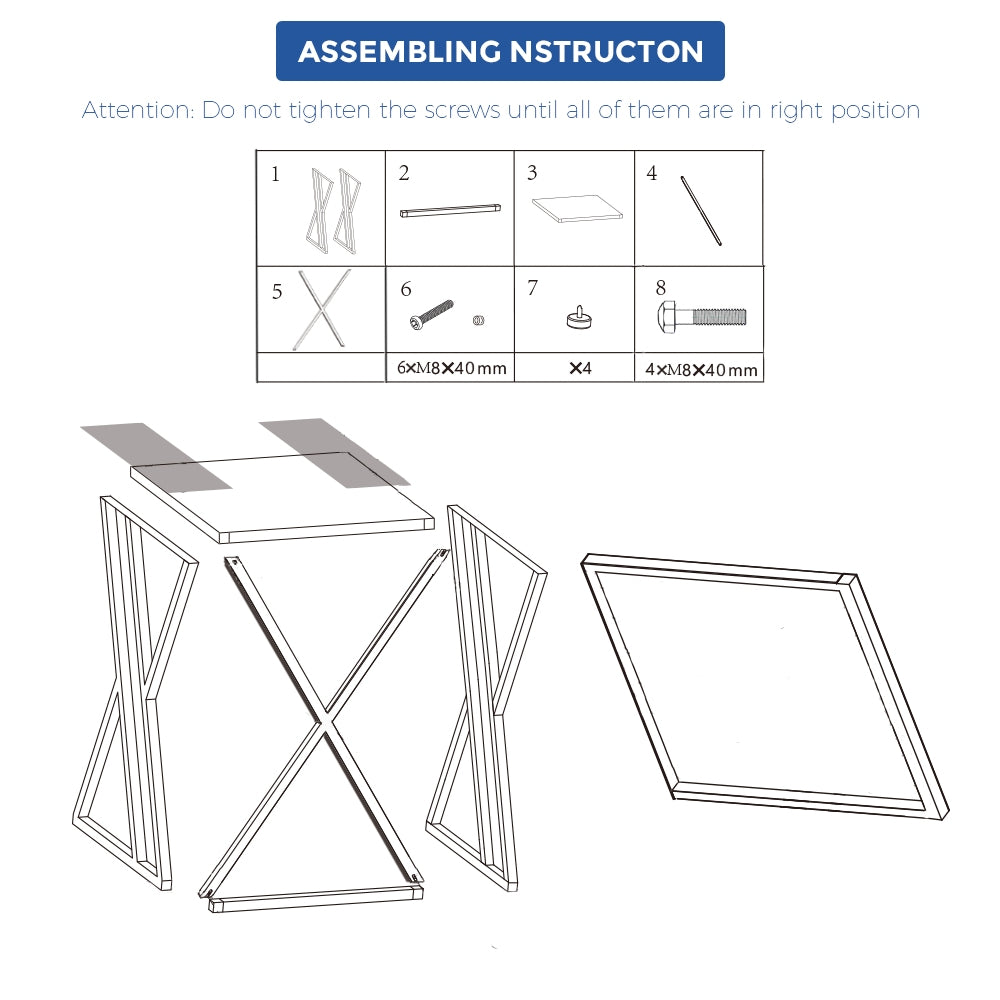 ASSEMBLING NSTRUCTON

Attention: Do not tighten the screws until all of them are in right position

| 1 | 2 | 3 | 4 |
|---|---|---|---|
| 5 | 6 | 7 | 8 |
| | 6×M8×40 mm | ×4 | 4×M8×40 mm |