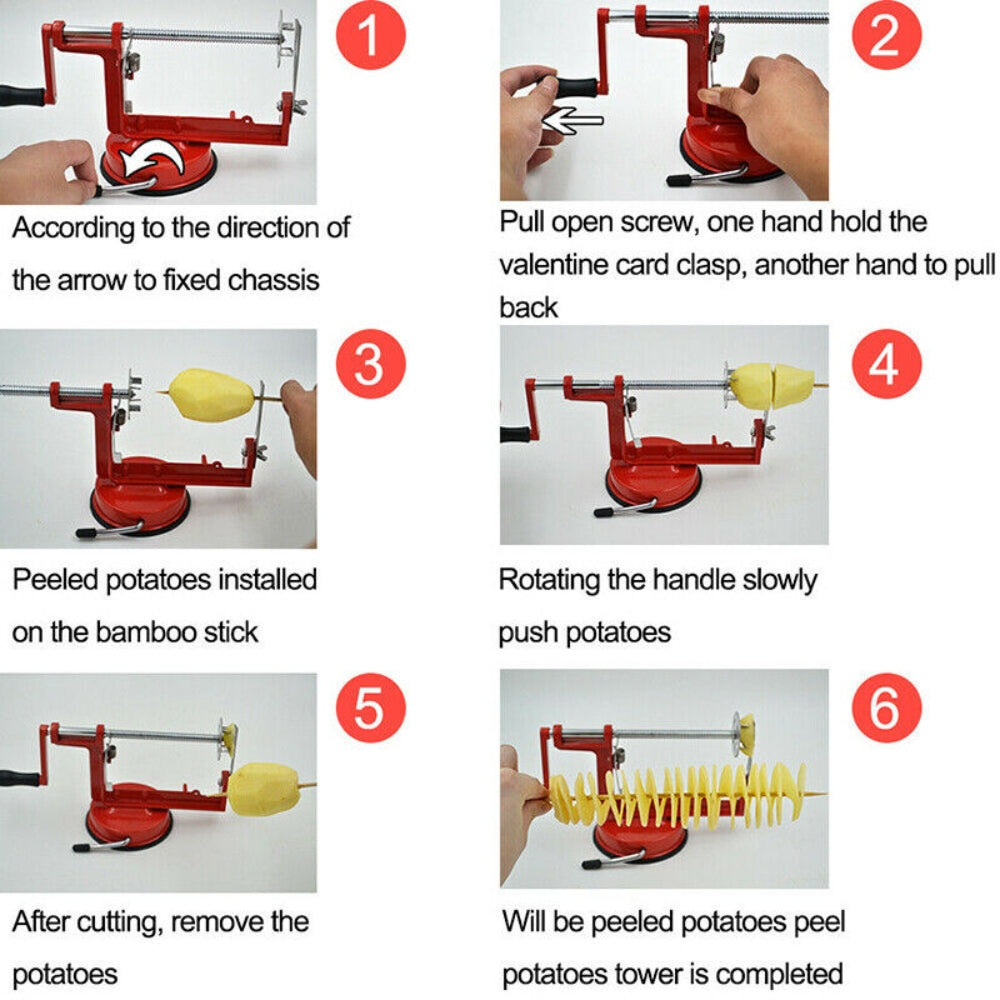 1

According to the direction of the arrow to fixed chassis

2

Pull open screw, one hand hold the valentine card clasp, another hand to pull back

3

Peeled potatoes installed on the bamboo stick

4

Rotating the handle slowly push potatoes

5

After cutting, remove the potatoes

6

Will be peeled potatoes peel potatoes tower is completed