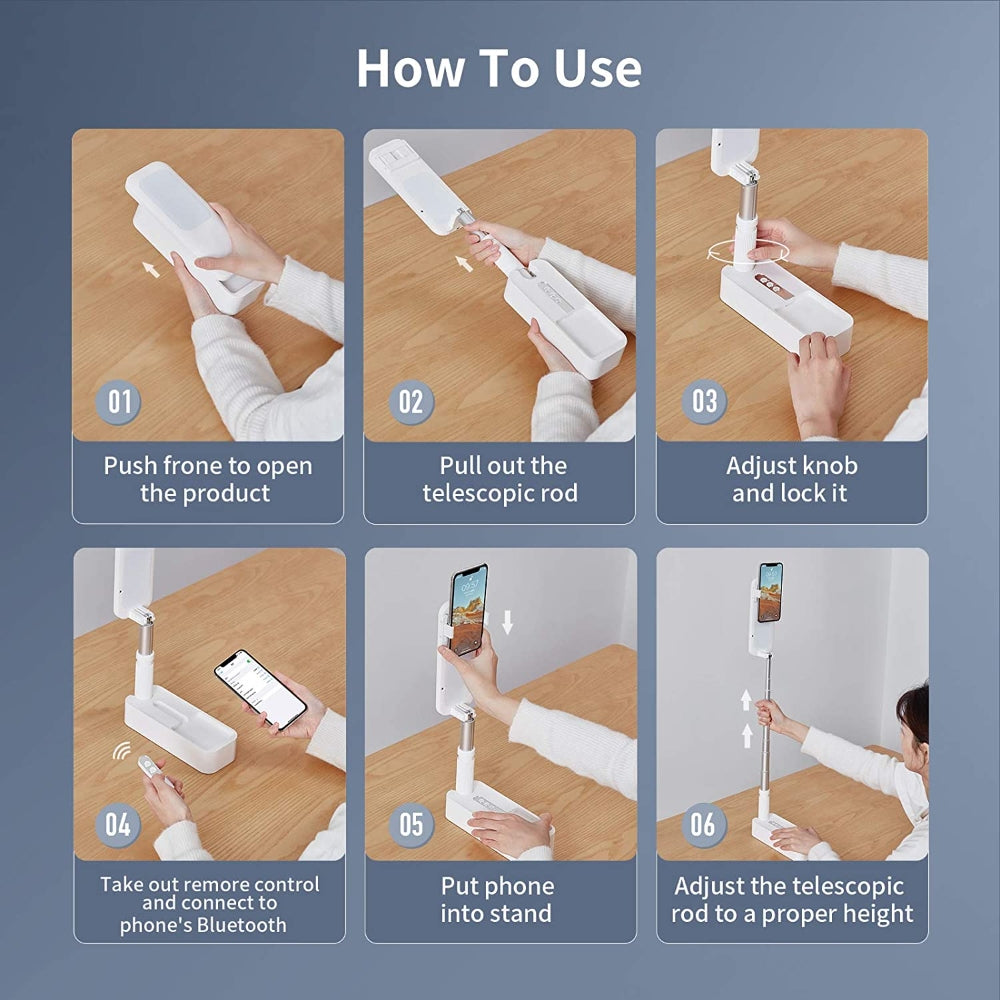 How To Use

01

Push frone to open the product

02

Pull out the telescopic rod

03

Adjust knob and lock it

04

Take out remore control and connect to phone's Bluetooth

05

Put phone into stand

06

Adjust the telescopic rod to a proper height