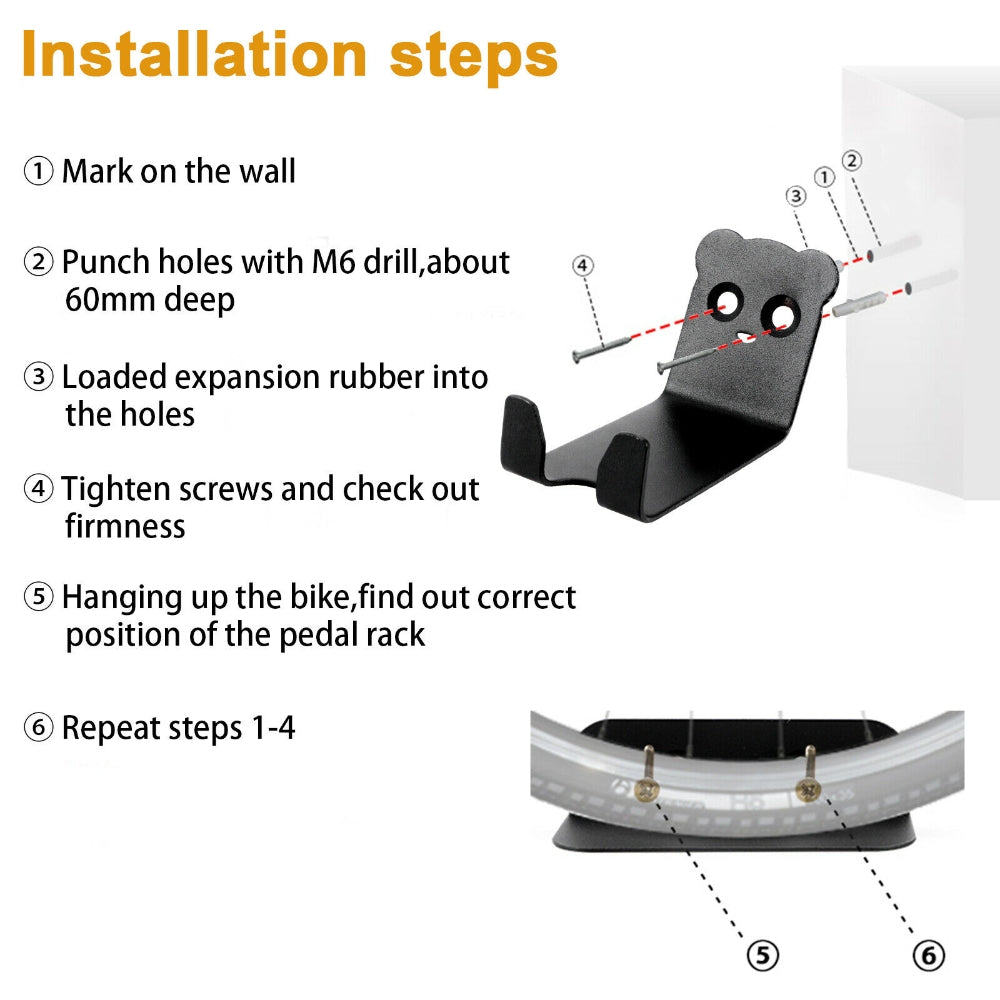 Installation steps

① Mark on the wall

② Punch holes with M6 drill,about 60mm deep

③ Loaded expansion rubber into the holes

④ Tighten screws and check out firmness

⑤ Hanging up the bike,find out correct position of the pedal rack

⑥ Repeat steps 1-4

④ ③ ① ②

⑤ ⑥