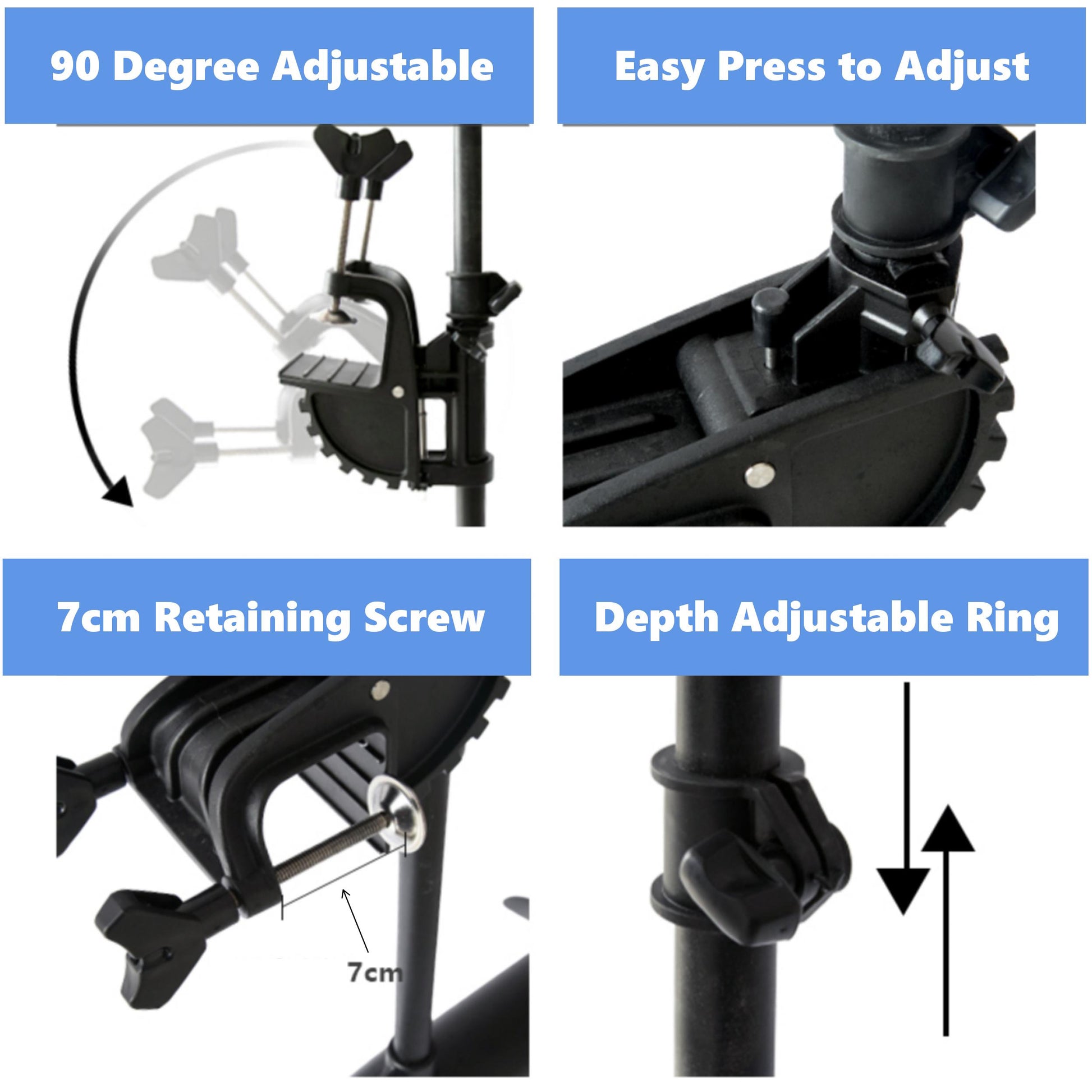 90 Degree Adjustable

Easy Press to Adjust

7cm Retaining Screw

7cm

Depth Adjustable Ring