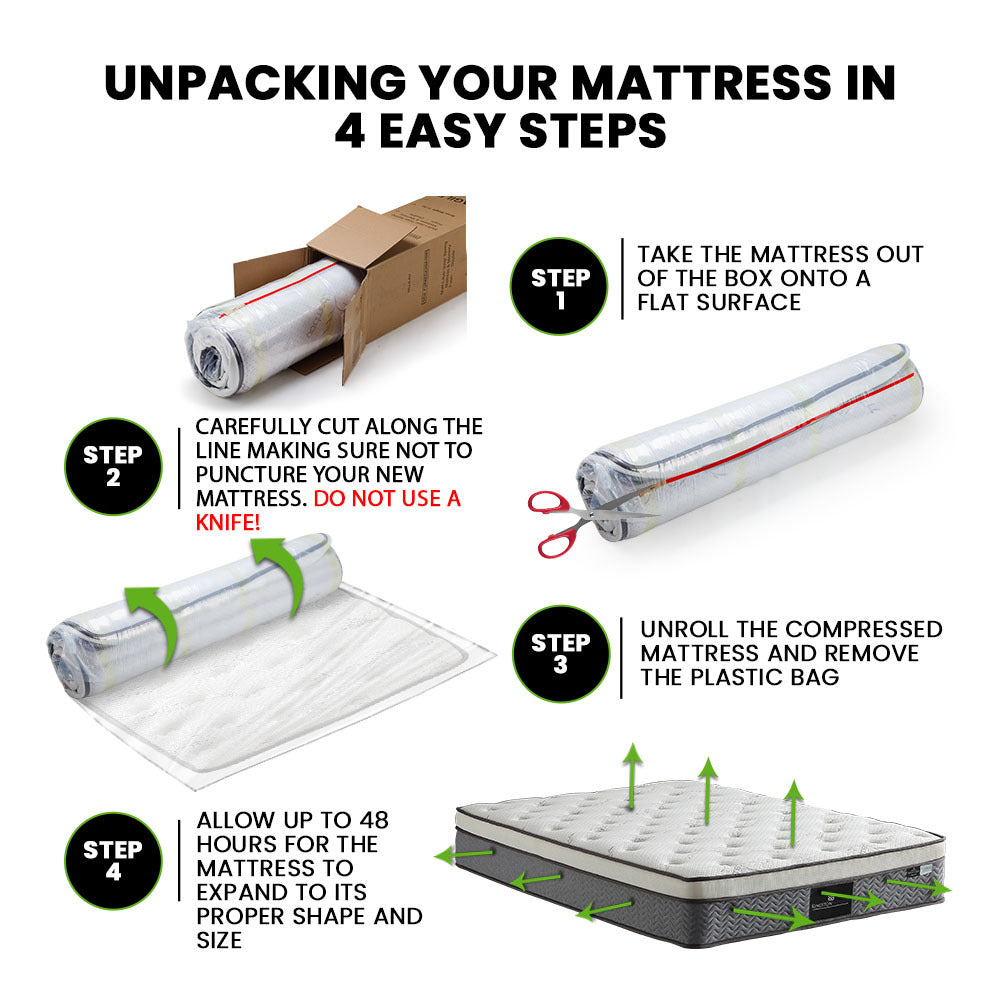 UNPACKING YOUR MATTRESS IN 4 EASY STEPS

STEP 1

TAKE THE MATTRESS OUT OF THE BOX ONTO A FLAT SURFACE

STEP 2

CAREFULLY CUT ALONG THE LINE MAKING SURE NOT TO PUNCTURE YOUR NEW MATTRESS. DO NOT USE A KNIFE!

STEP 3

UNROLL THE COMPRESSED MATTRESS AND REMOVE THE PLASTIC BAG

STEP 4

ALLOW UP TO 48 HOURS FOR THE MATTRESS TO EXPAND TO ITS PROPER SHAPE AND SIZE