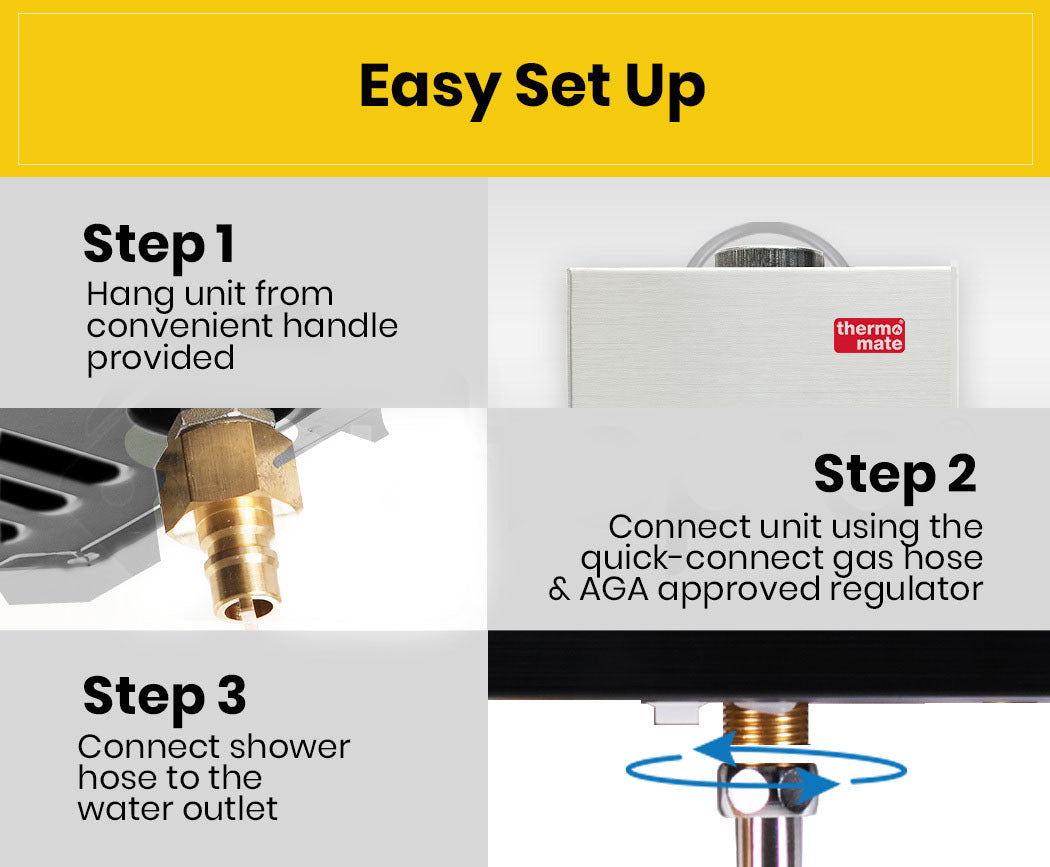 Easy Set Up

Step 1
Hang unit from convenient handle provided

thermo mate

Step 2
Connect unit using the quick-connect gas hose & AGA approved regulator

Step 3
Connect shower hose to the water outlet