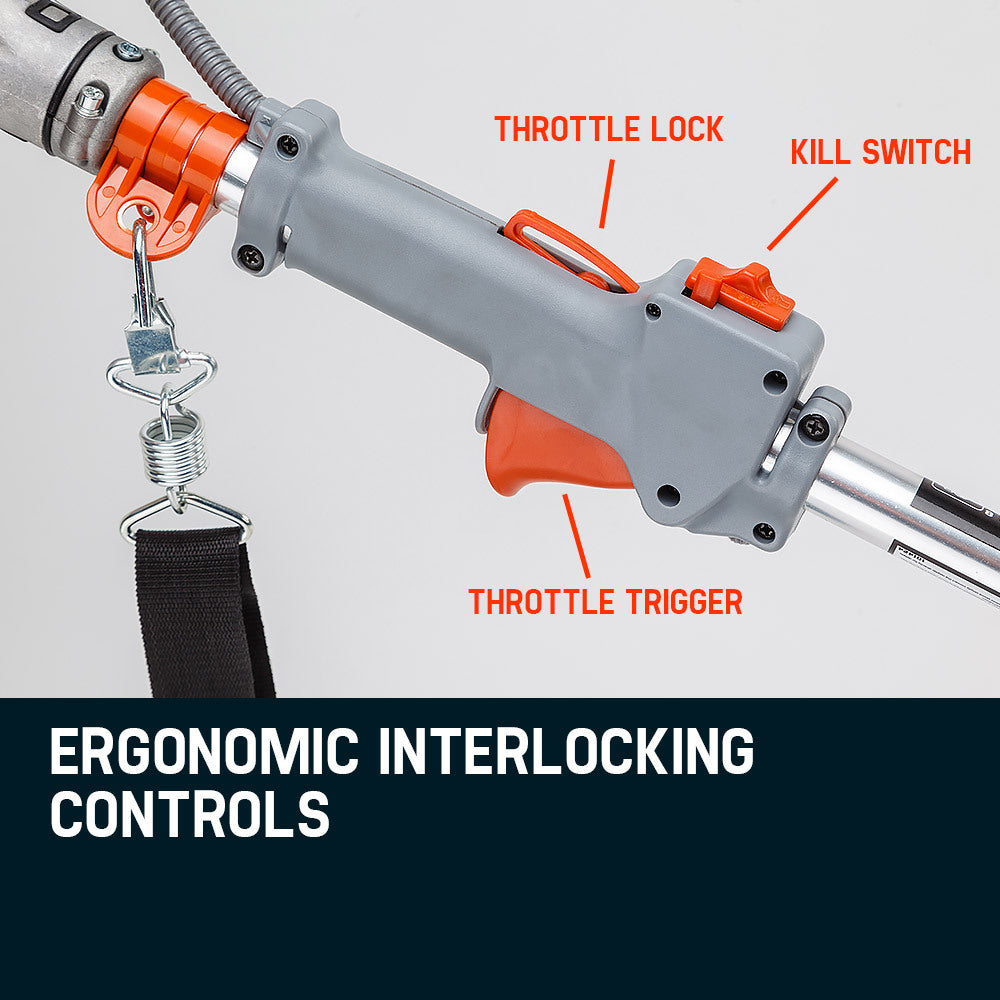 THROTTLE LOCK

KILL SWITCH

THROTTLE TRIGGER

ERGONOMIC INTERLOCKING CONTROLS