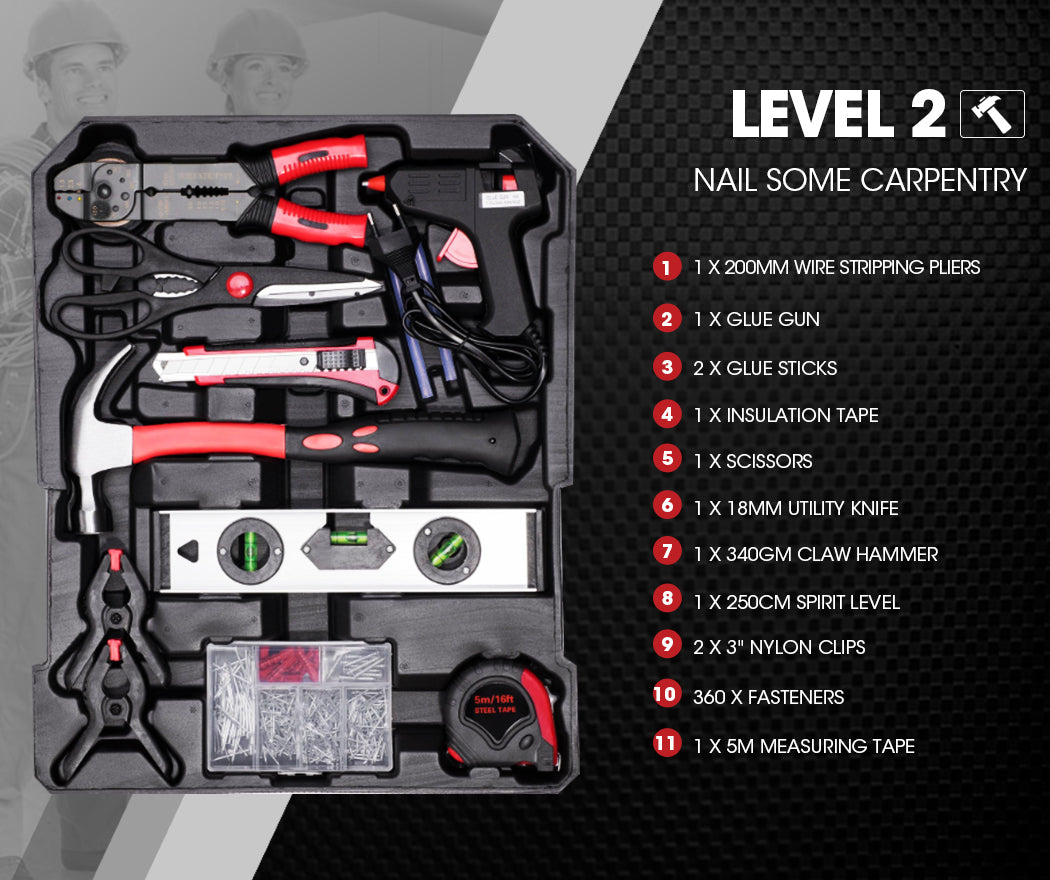 LEVEL 2

NAIL SOME CARPENTRY

1 1 X 200MM WIRE STRIPPING PLIERS

2 1 X GLUE GUN

3 2 X GLUE STICKS

4 1 X INSULATION TAPE

5 1 X SCISSORS

6 1 X 18MM UTILITY KNIFE

7 1 X 340GM CLAW HAMMER

8 1 X 250CM SPIRIT LEVEL

9 2 X 3" NYLON CLIPS

10 360 X FASTENERS

11 1 X 5M MEASURING TAPE

5m/16ft
STEEL TAPE