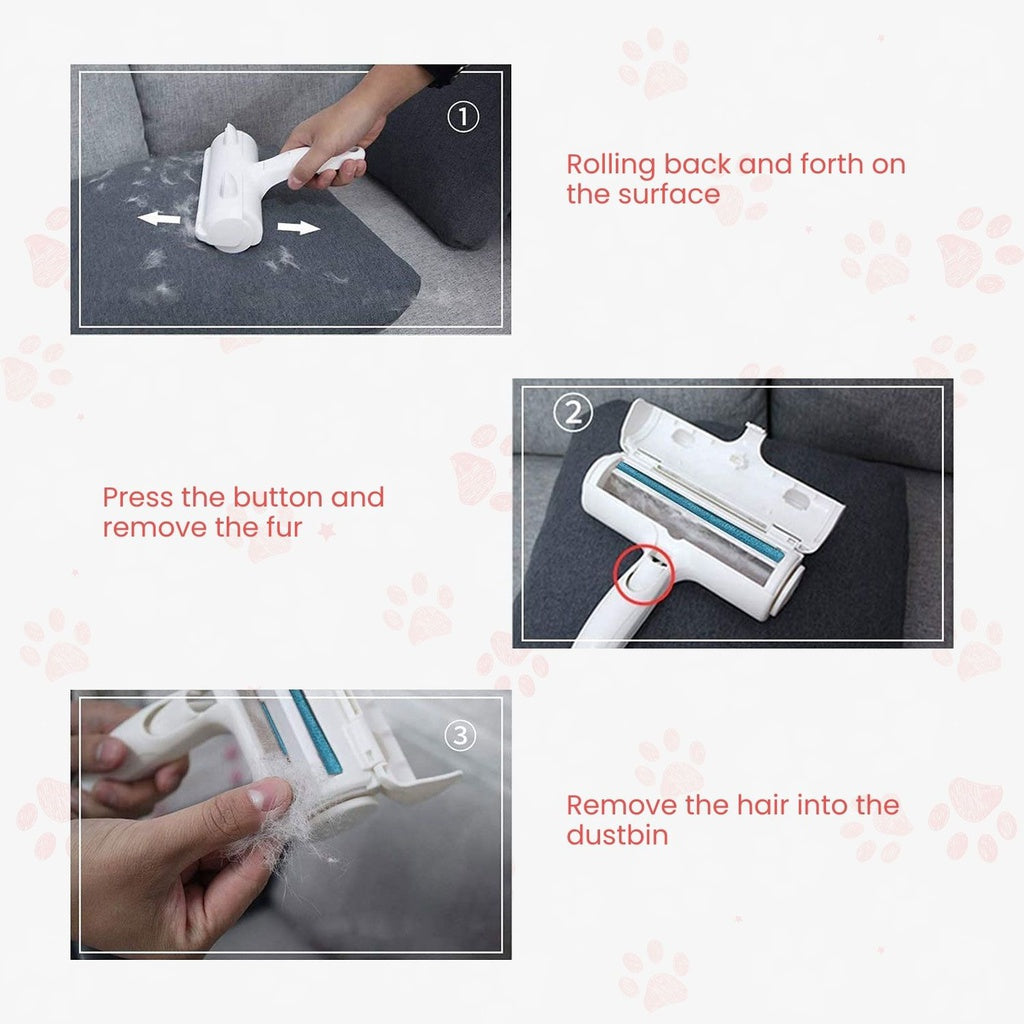 ①

Rolling back and forth on the surface

②

Press the button and remove the fur

③

Remove the hair into the dustbin