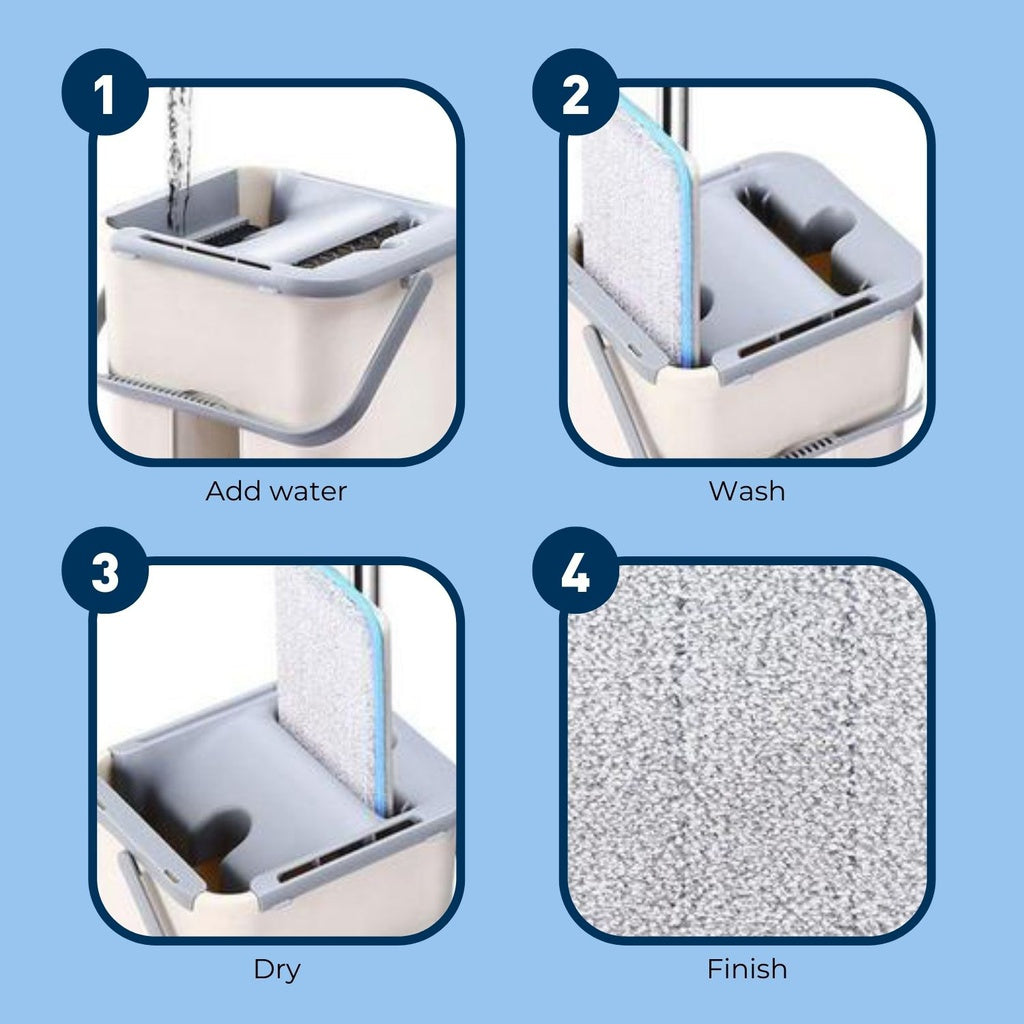 1

Add water

2

Wash

3

Dry

4

Finish