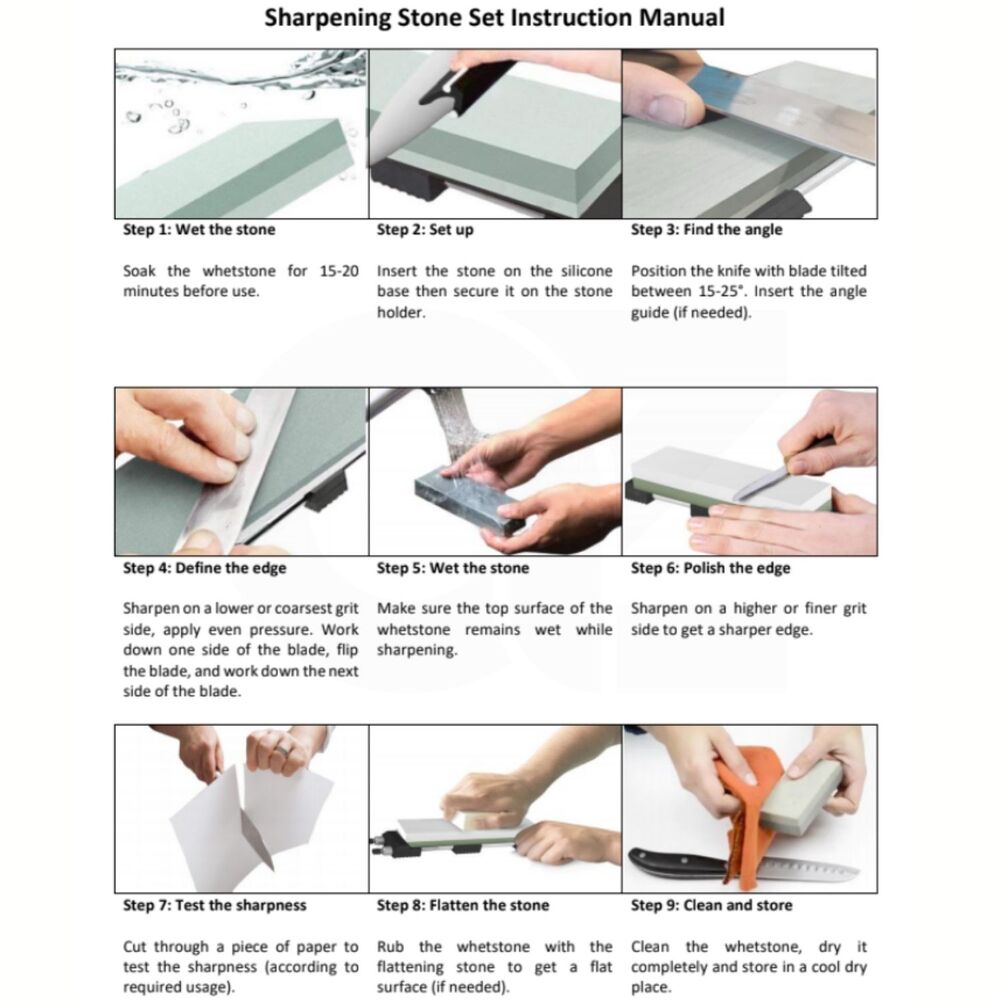 Sharpening Stone Set Instruction Manual

Step 1: Wet the stone

Soak the whetstone for 15-20 minutes before use.

Step 2: Set up

Insert the stone on the silicone base then secure it on the stone holder.

Step 3: Find the angle

Position the knife with blade tilted between 15-25°. Insert the angle guide (if needed).

Step 4: Define the edge

Sharpen on a lower or coarsest grit side, apply even pressure. Work down one side of the blade, flip the blade, and work down the next side of the blade.

Step 5: Wet the stone

Make sure the top surface of the whetstone remains wet while sharpening.

Step 6: Polish the edge

Sharpen on a higher or finer grit side to get a sharper edge.

Step 7: Test the sharpness

Cut through a piece of paper to test the sharpness (according to required usage).

Step 8: Flatten the stone

Rub the whetstone with the flattening stone to get a flat surface (if needed).

Step 9: Clean and store

Clean the whetstone, dry it completely and store in a cool dry place.