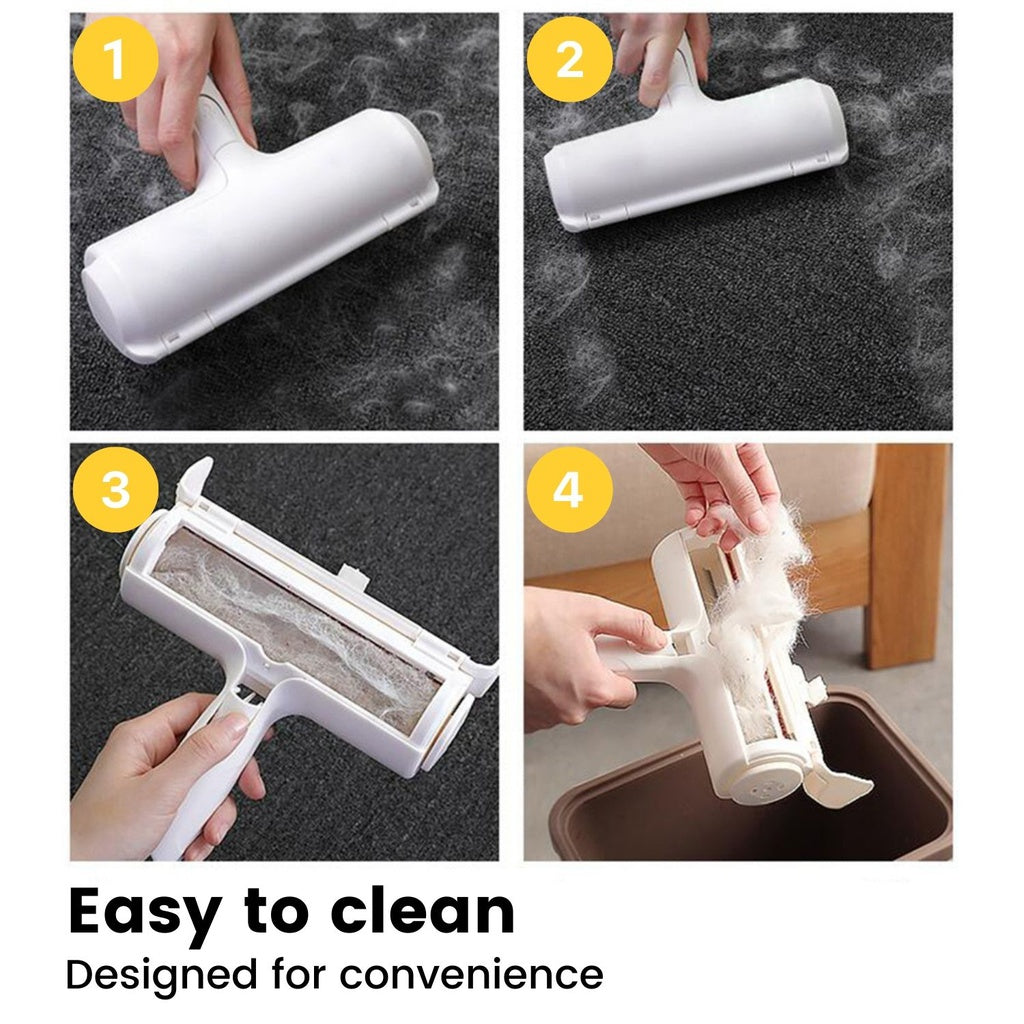 1

2

3

4

Easy to clean
Designed for convenience