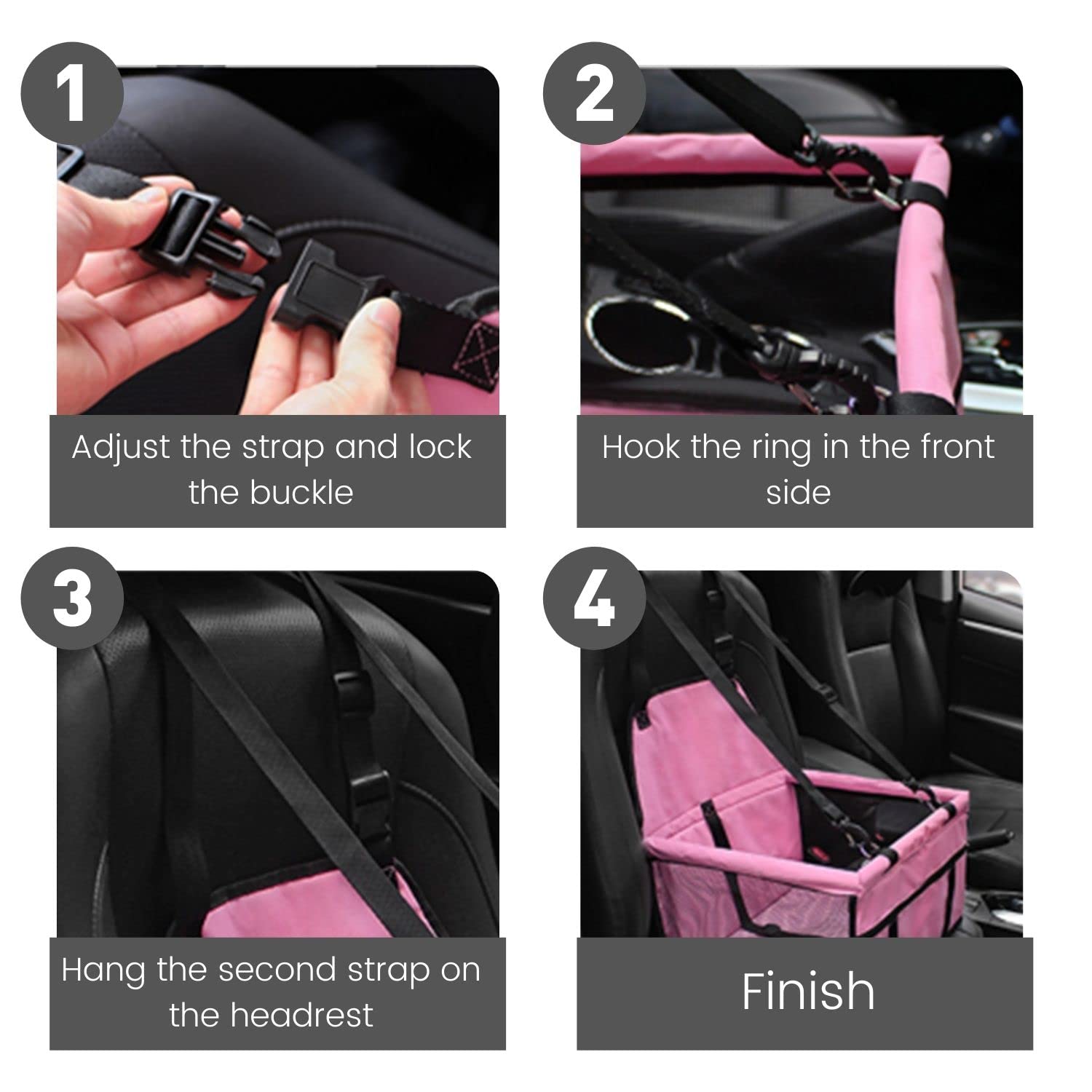 1

Adjust the strap and lock the buckle

2

Hook the ring in the front side

3

Hang the second strap on the headrest

4

Finish