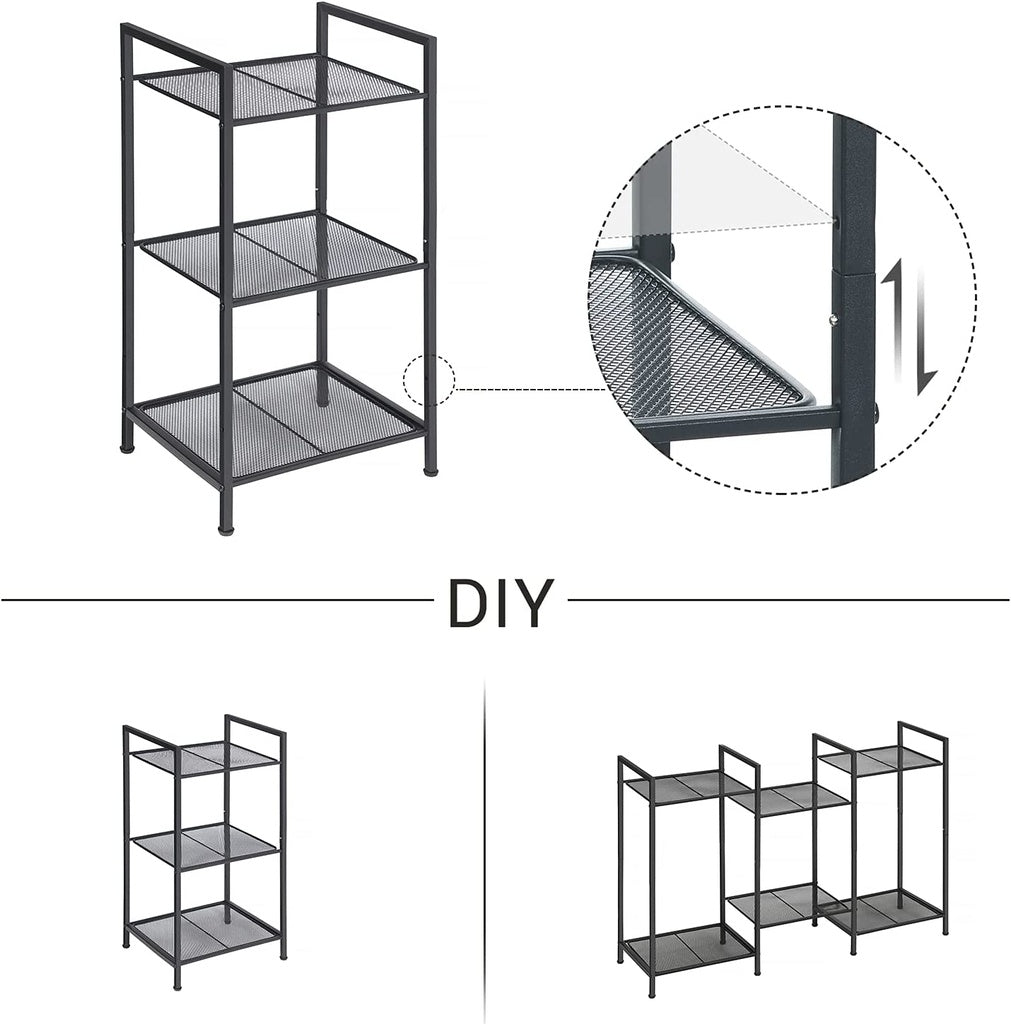 DIY