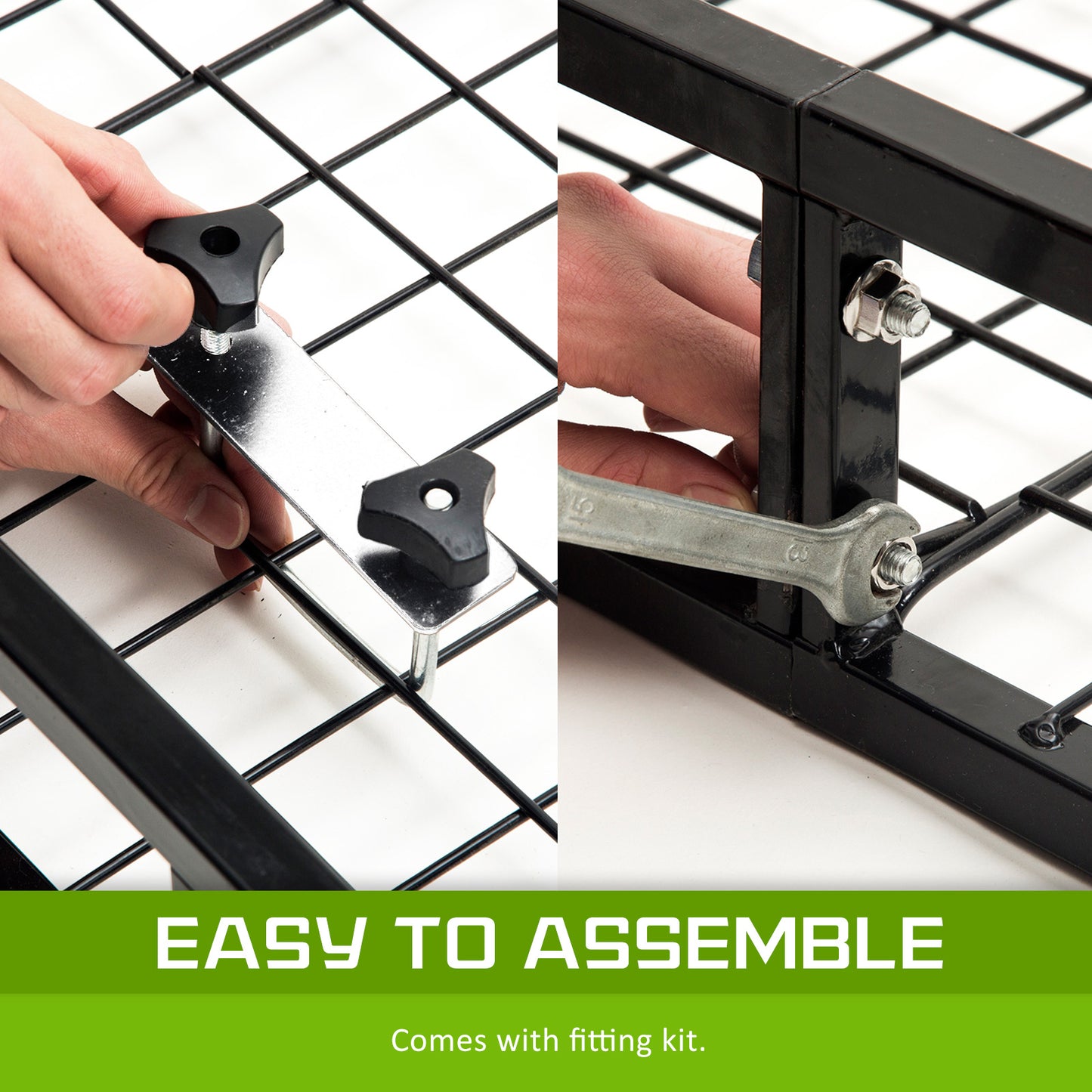 15

13

EASY TO ASSEMBLE

Comes with fitting kit.