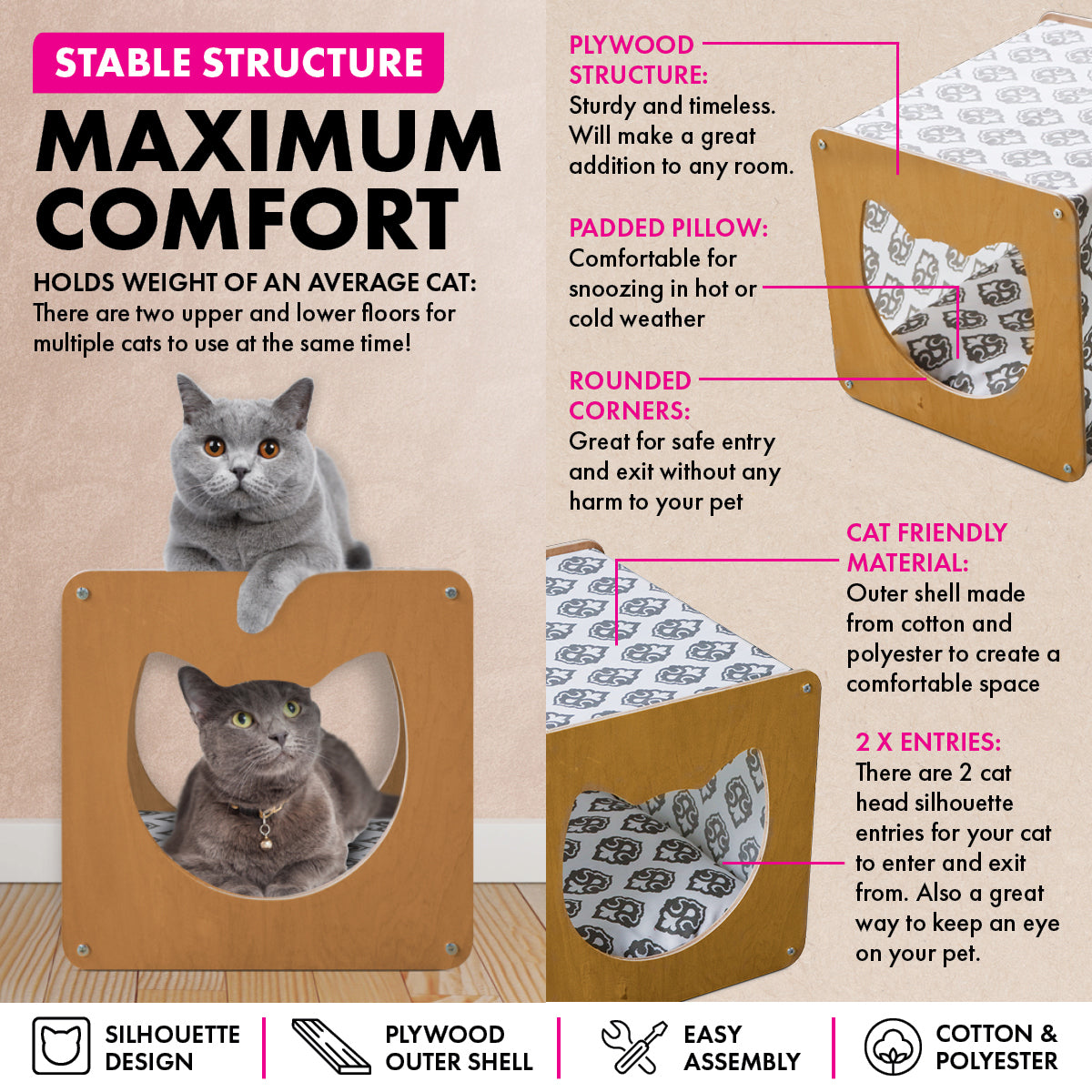 STABLE STRUCTURE

MAXIMUM COMFORT

HOLDS WEIGHT OF AN AVERAGE CAT:
There are two upper and lower floors for multiple cats to use at the same time!

PLYWOOD STRUCTURE:
Sturdy and timeless. Will make a great addition to any room.

PADDED PILLOW:
Comfortable for snoozing in hot or cold weather

ROUNDED CORNERS:
Great for safe entry and exit without any harm to your pet

CAT FRIENDLY MATERIAL:
Outer shell made from cotton and polyester to create a comfortable space

2 X ENTRIES:
There are 2 cat head silhouette entries for your cat to enter and exit from. Also a great way to keep an eye on your pet.

SILHOUETTE DESIGN

PLYWOOD OUTER SHELL

EASY ASSEMBLY

COTTON & POLYESTER