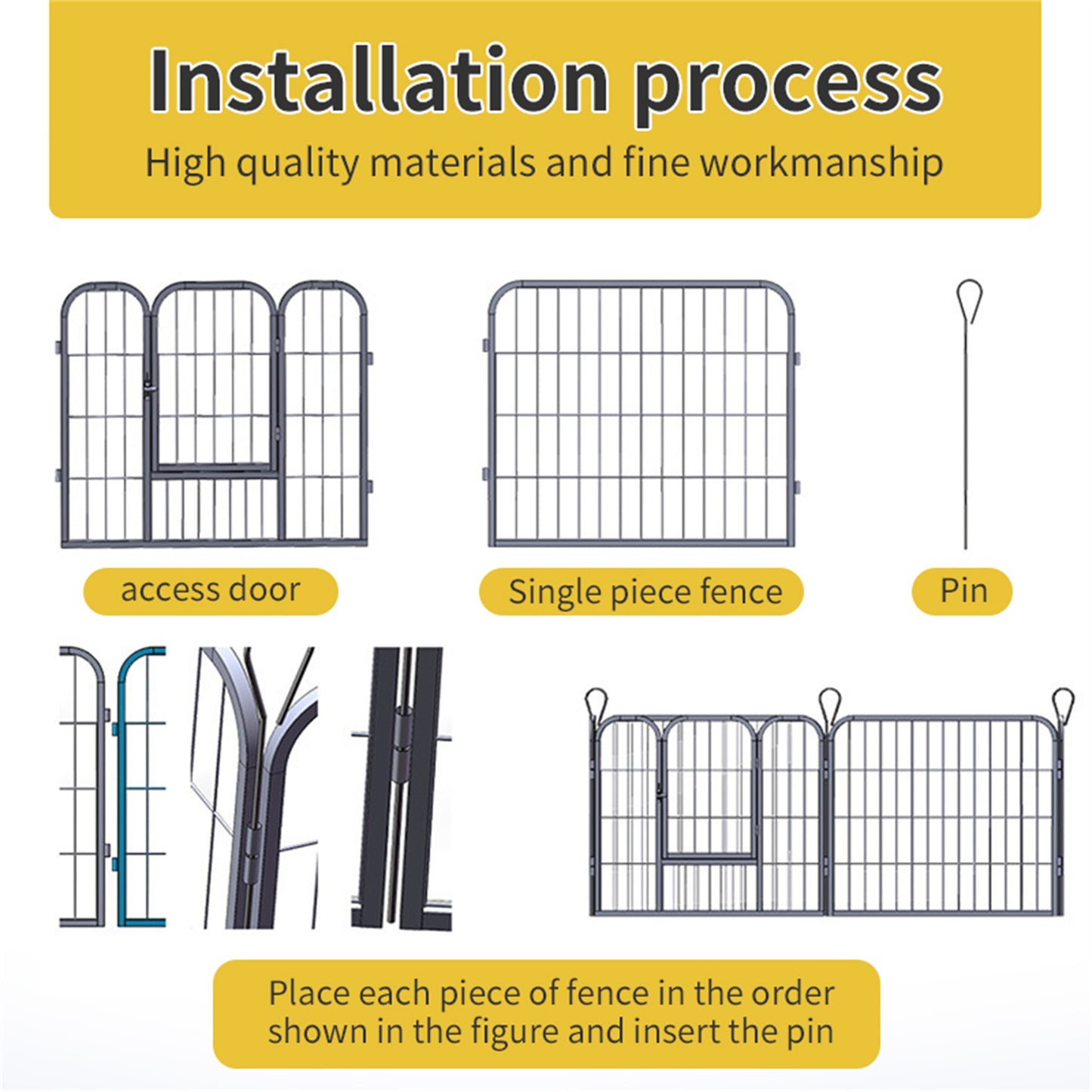 Installation process
High quality materials and fine workmanship

access door

Single piece fence

Pin

Place each piece of fence in the order shown in the figure and insert the pin