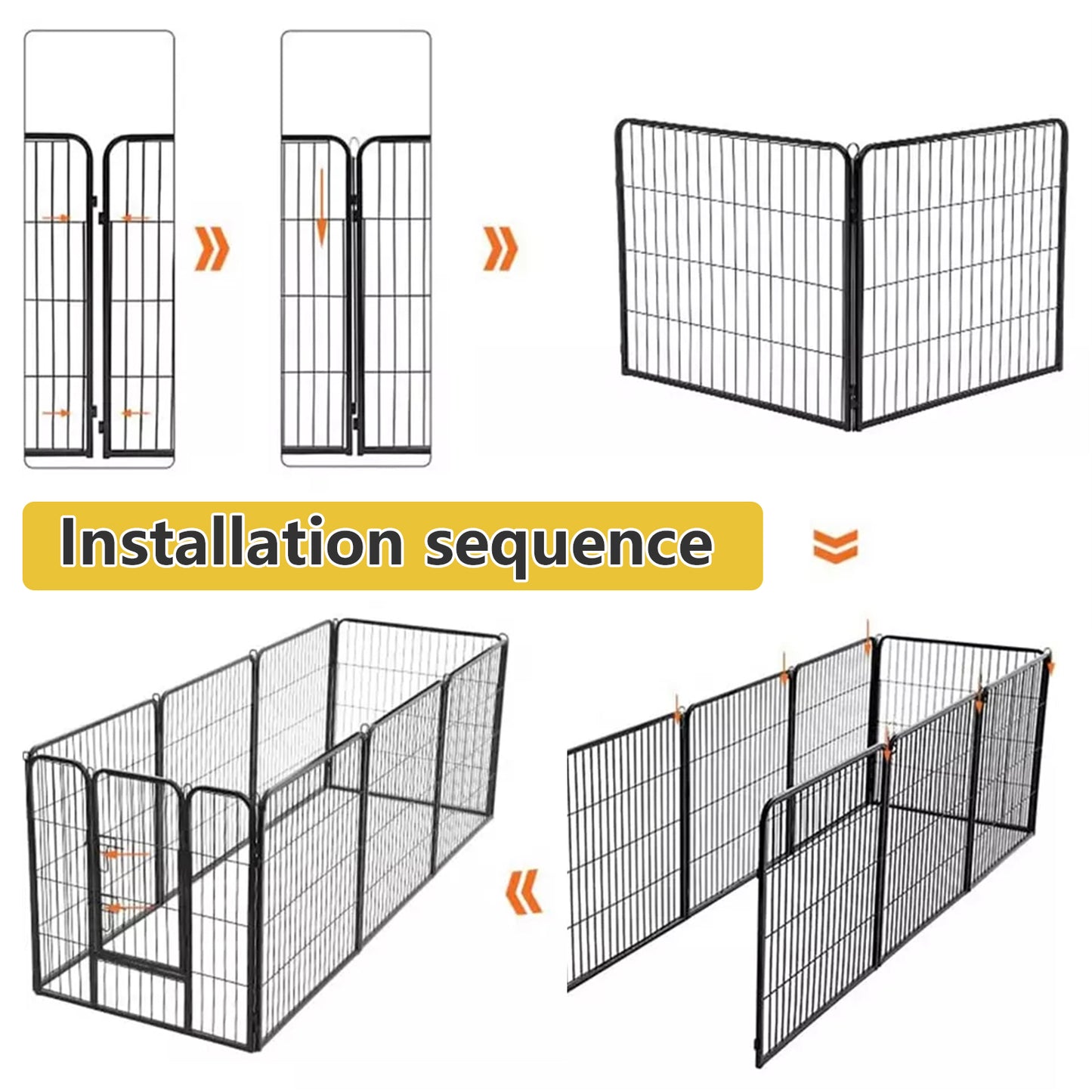 Installation sequence