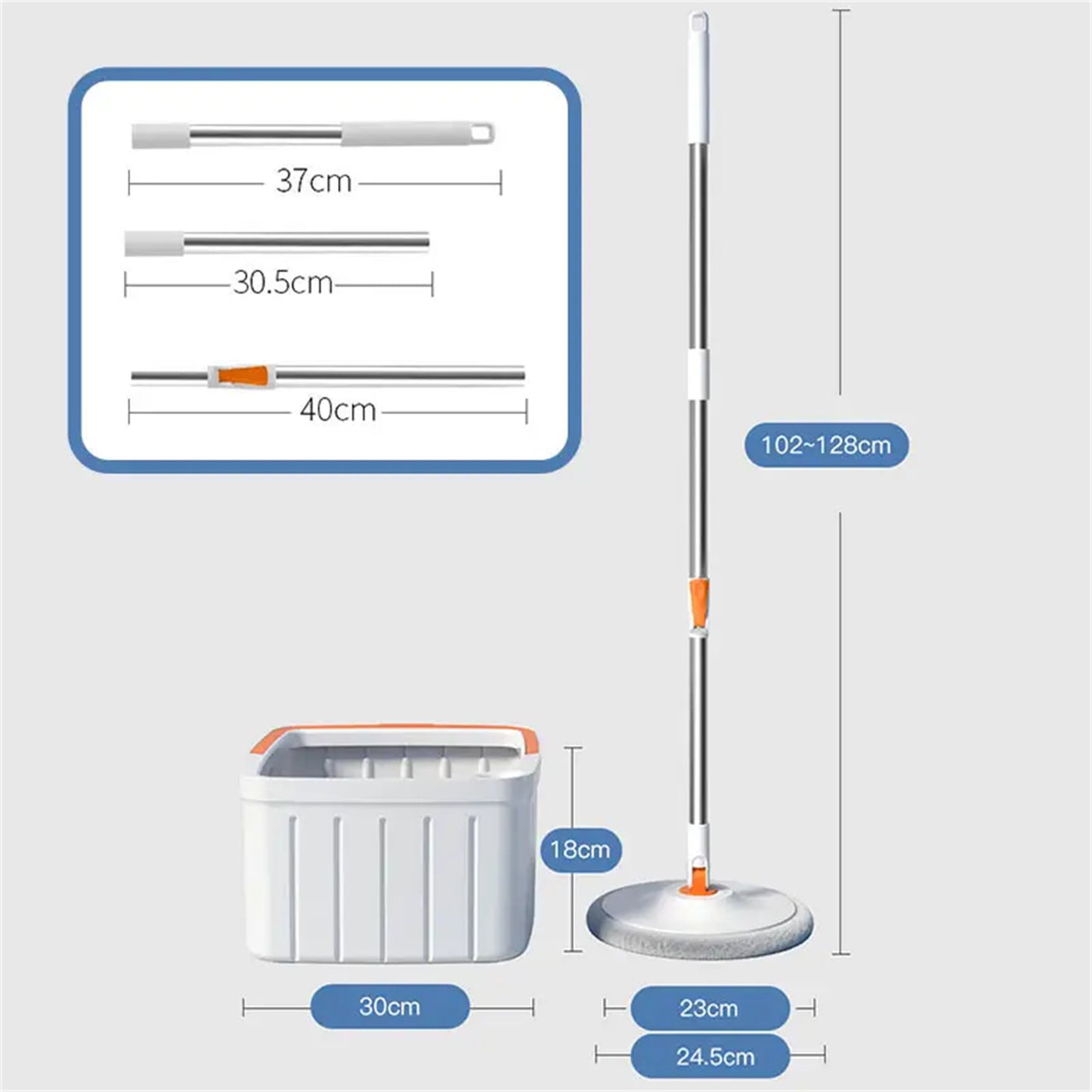 37cm

30.5cm

40cm

102~128cm

18cm

30cm

23cm

24.5cm