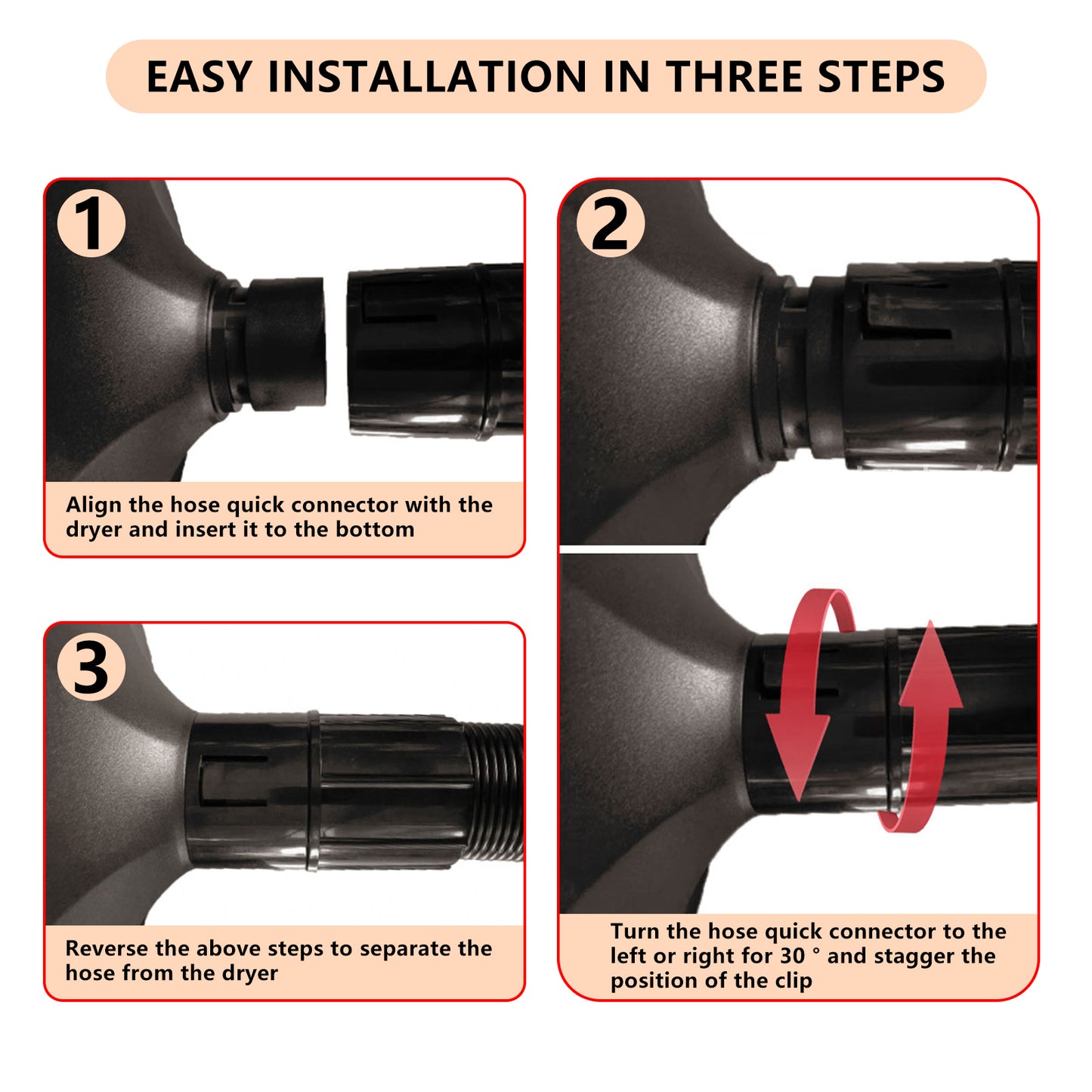 EASY INSTALLATION IN THREE STEPS

1

Align the hose quick connector with the dryer and insert it to the bottom

2

Turn the hose quick connector to the left or right for 30 ° and stagger the position of the clip

3

Reverse the above steps to separate the hose from the dryer