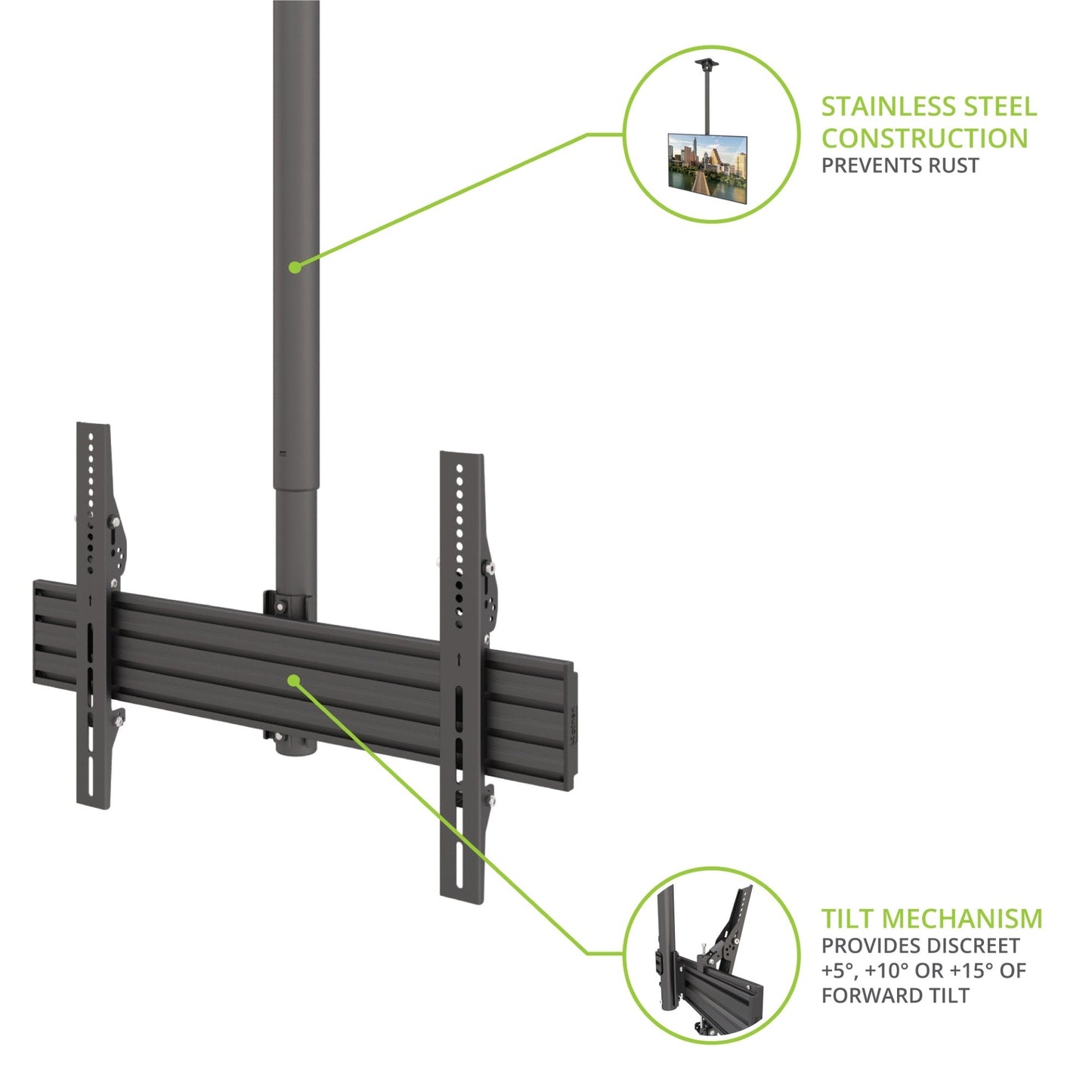 STAINLESS STEEL CONSTRUCTION
PREVENTS RUST

TILT MECHANISM
PROVIDES DISCREET +5°, +10° OR +15° OF FORWARD TILT