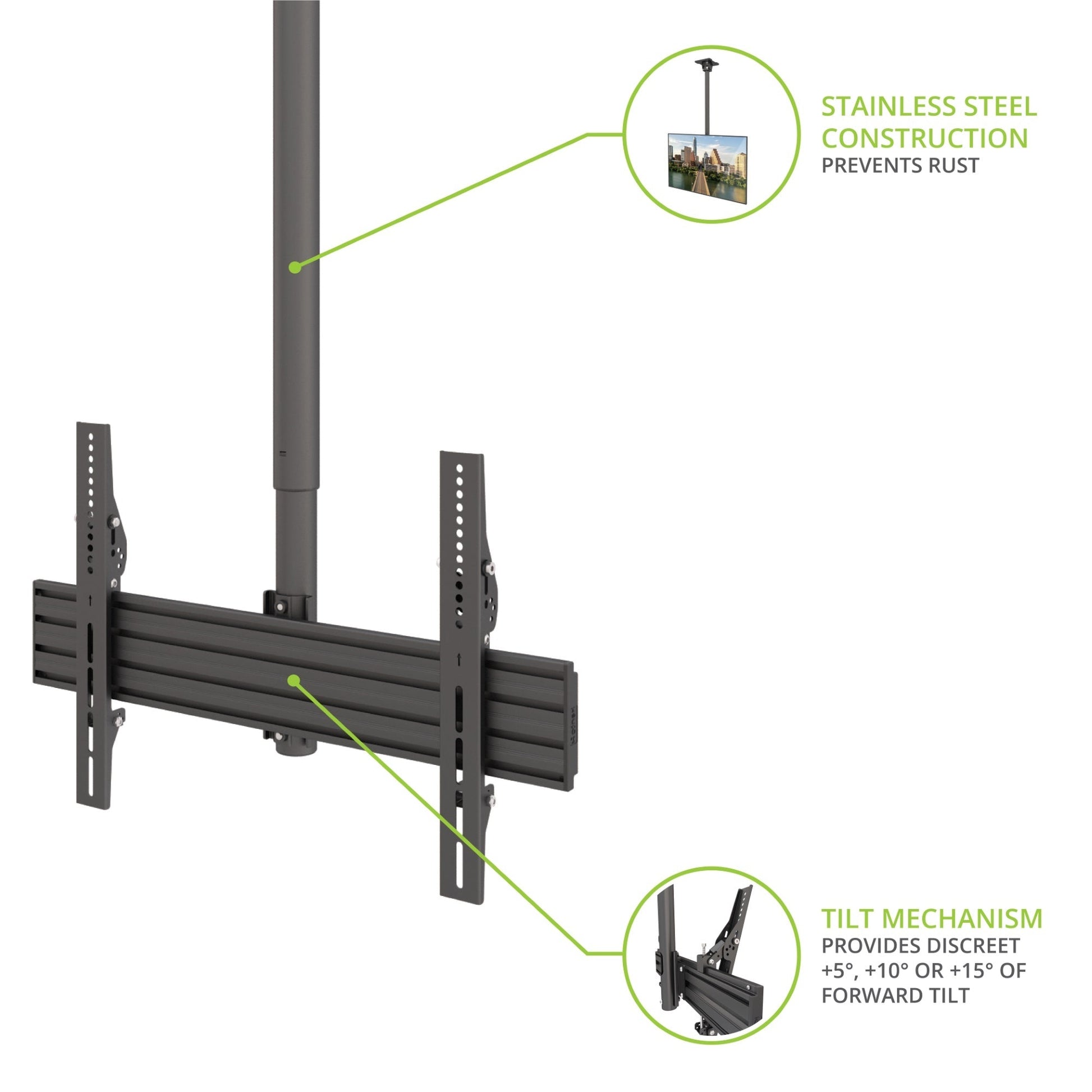 STAINLESS STEEL CONSTRUCTION
PREVENTS RUST

TILT MECHANISM
PROVIDES DISCREET +5°, +10° OR +15° OF FORWARD TILT