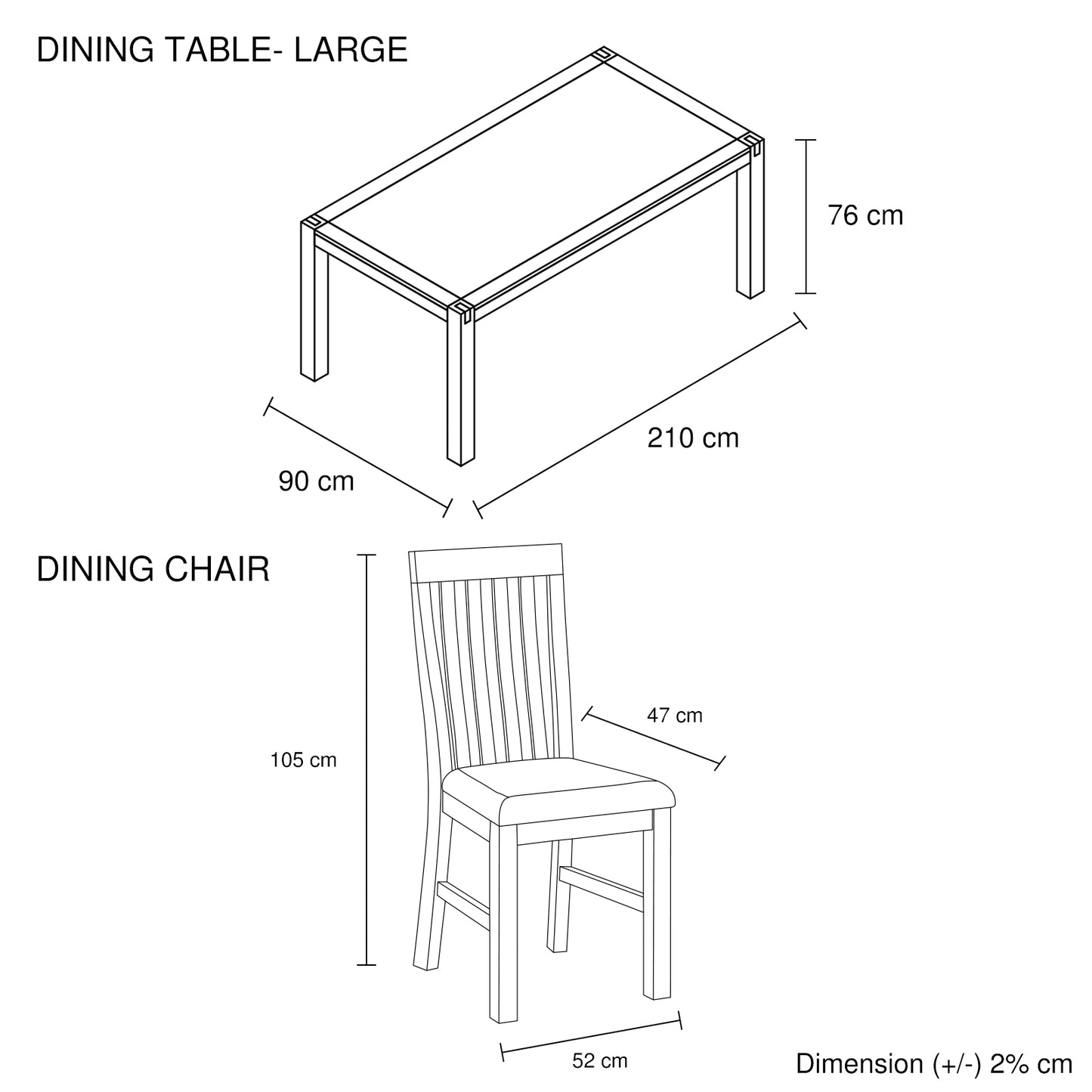 DINING TABLE- LARGE

76 cm

210 cm

90 cm

DINING CHAIR

47 cm

105 cm

52 cm

Dimension (+/-) 2% cm