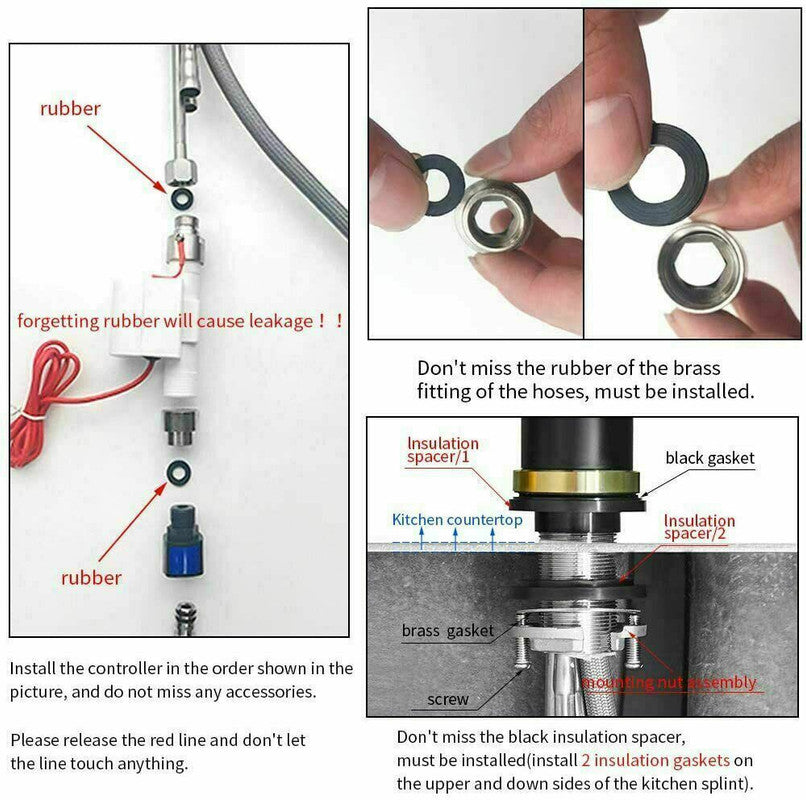 rubber

forgetting rubber will cause leakage！！

rubber

Install the controller in the order shown in the picture, and do not miss any accessories.

Please release the red line and don't let the line touch anything.

Don't miss the rubber of the brass fitting of the hoses, must be installed.

Insulation spacer/1

black gasket

Kitchen countertop

Insulation spacer/2

brass gasket

mounting nut assembly

screw

Don't miss the black insulation spacer, must be installed(install 2 insulation gaskets on the upper and down sides of the kitchen splint).