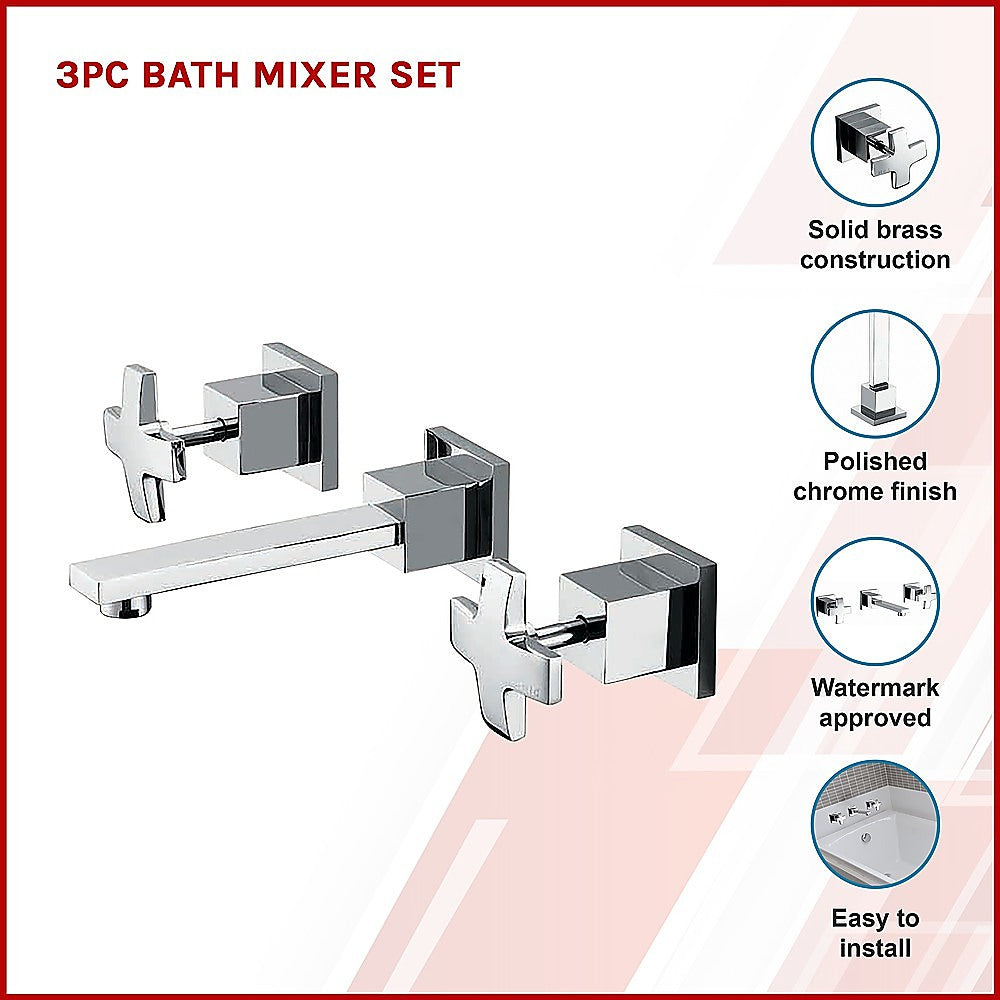 3PC BATH MIXER SET

Solid brass construction

Polished chrome finish

Watermark approved

Easy to install